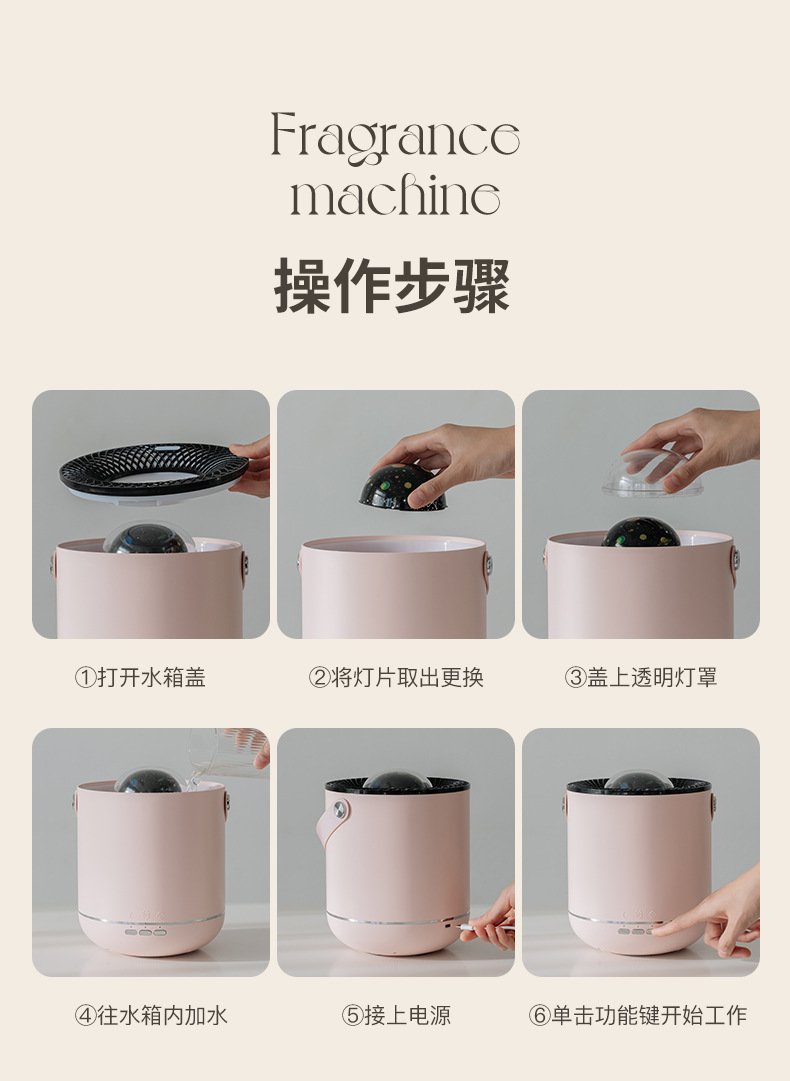 Fragrance machine

操作步骤

①打开水箱盖

②将灯片取出更换

③盖上透明灯罩

④往水箱内加水

⑤接上电源

⑥单击功能键开始工作