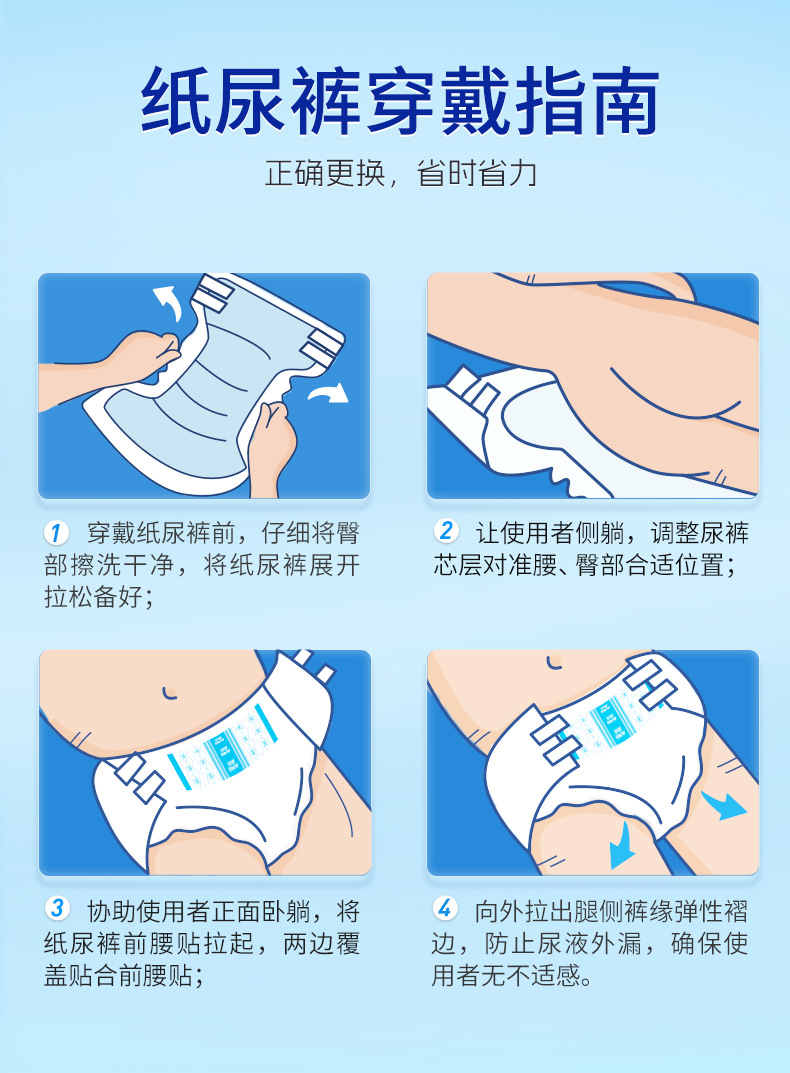 纸尿裤穿戴指南

正确更换，省时省力

1 穿戴纸尿裤前，仔细将臀部擦洗干净，将纸尿裤展开拉松备好；

2 让使用者侧躺，调整尿裤芯层对准腰、臀部合适位置；

3 协助使用者正面卧躺，将纸尿裤前腰贴拉起，两边覆盖贴合前腰贴；

4 向外拉出腿侧裤缘弹性褶边，防止尿液外漏，确保使用者无不适感。