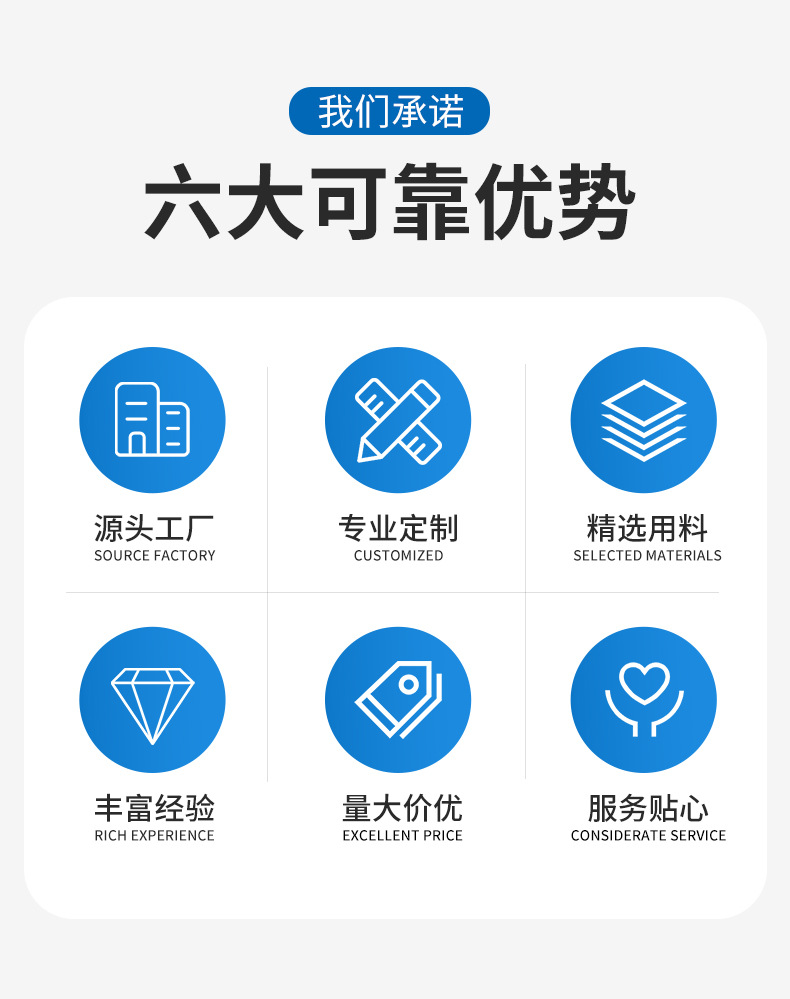 我们承诺

六大可靠优势

源头工厂
SOURCE FACTORY

专业定制
CUSTOMIZED

精选用料
SELECTED MATERIALS

丰富经验
RICH EXPERIENCE

量大价优
EXCELLENT PRICE

服务贴心
CONSIDERATE SERVICE