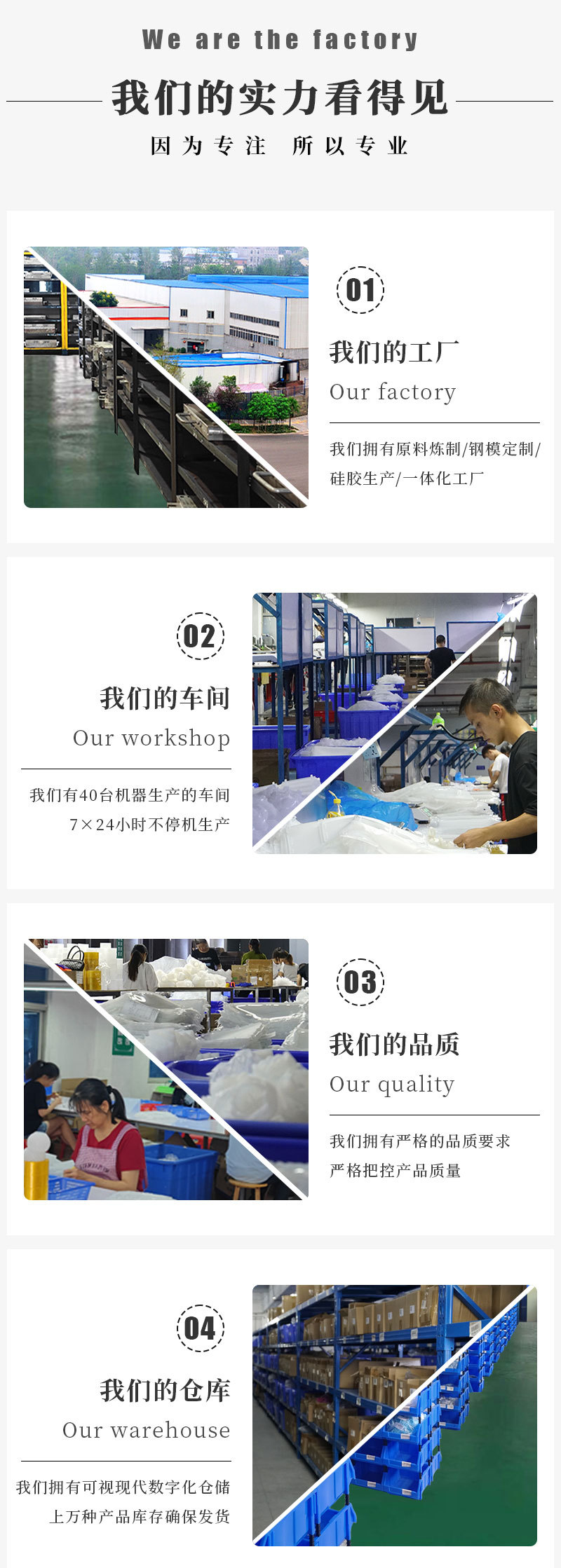 We are the factory

我们的实力看得见

因为专注 所以专业

01

我们的工厂

Our factory

我们拥有原料炼制/钢模定制/硅胶生产/一体化工厂

02

我们的车间

Our workshop

我们有40台机器生产的车间
7×24小时不停机生产

03

我们的品质

Our quality

我们拥有严格的品质要求
严格把控产品质量

04

我们的仓库

Our warehouse

我们拥有可视现代数字化仓储
上万种产品库存确保发货