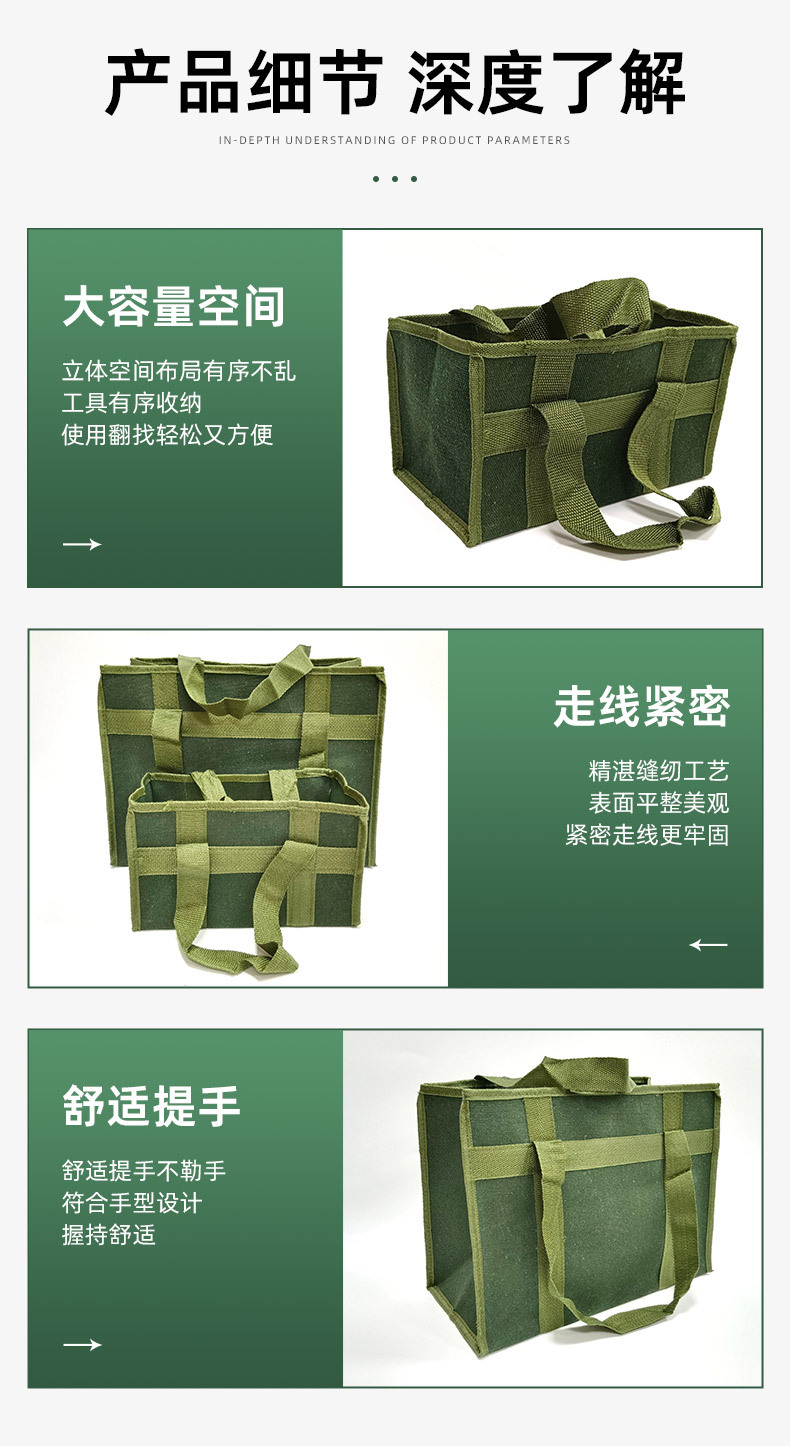 产品细节 深度了解

IN-DEPTH UNDERSTANDING OF PRODUCT PARAMETERS

大容量空间

立体空间布局有序不乱
工具有序收纳
使用翻找轻松又方便

走线紧密

精湛缝纫工艺
表面平整美观
紧密走线更牢固

舒适提手

舒适提手不勒手
符合手型设计
握持舒适