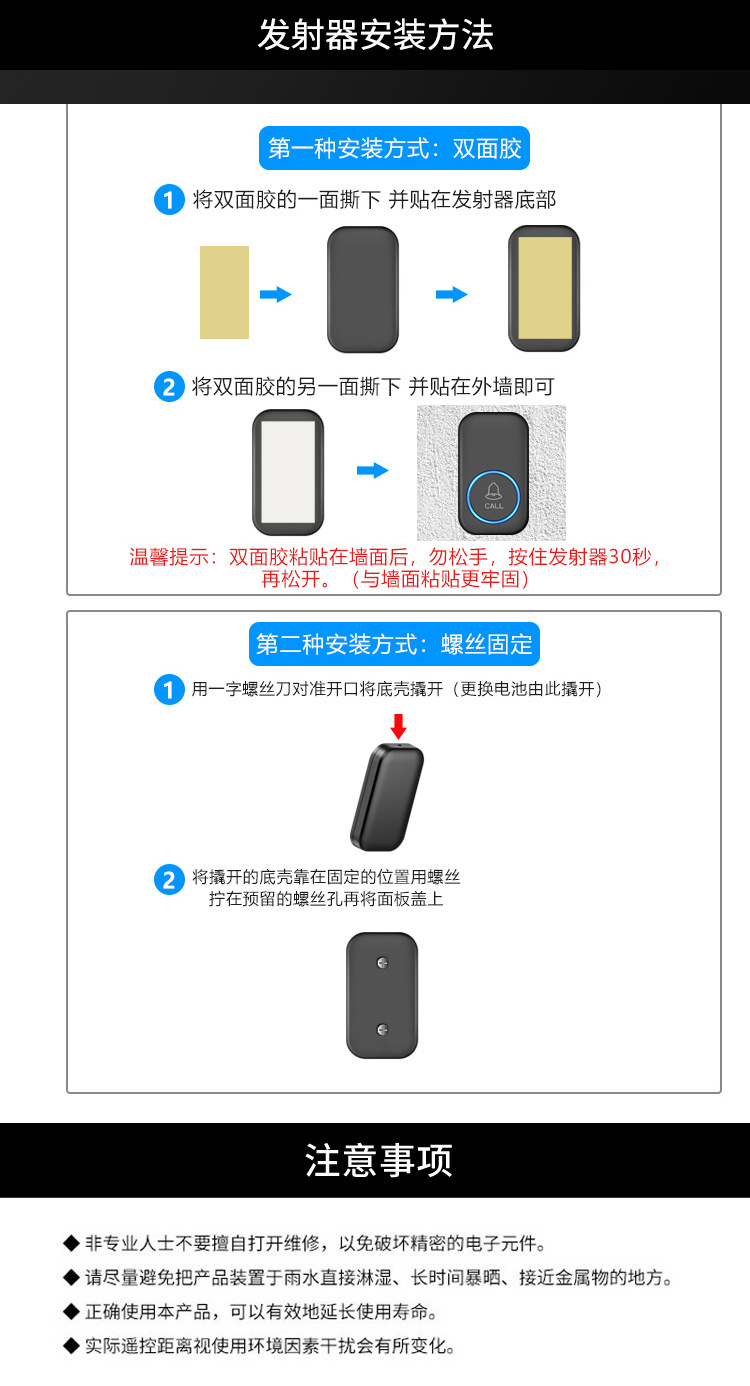 发射器安装方法

第一种安装方式：双面胶

1 将双面胶的一面撕下 并贴在发射器底部

2 将双面胶的另一面撕下 并贴在外墙即可

CALL

温馨提示：双面胶粘贴在墙面后，勿松手，按住发射器30秒，再松开。（与墙面粘贴更牢固）

第二种安装方式：螺丝固定

1 用一字螺丝刀对准开口将底壳撬开（更换电池由此撬开）

2 将撬开的底壳靠在固定的位置用螺丝拧在预留的螺丝孔再将面板盖上

注意事项

◆ 非专业人士不要擅自打开维修，以免破坏精密的电子元件。
◆ 请尽量避免把产品装置于雨水直接淋湿、长时间暴晒、接近金属物的地方。
◆ 正确使用本产品，可以有效地延长使用寿命。
◆ 实际遥控距离视使用环境因素干扰会有所变化。