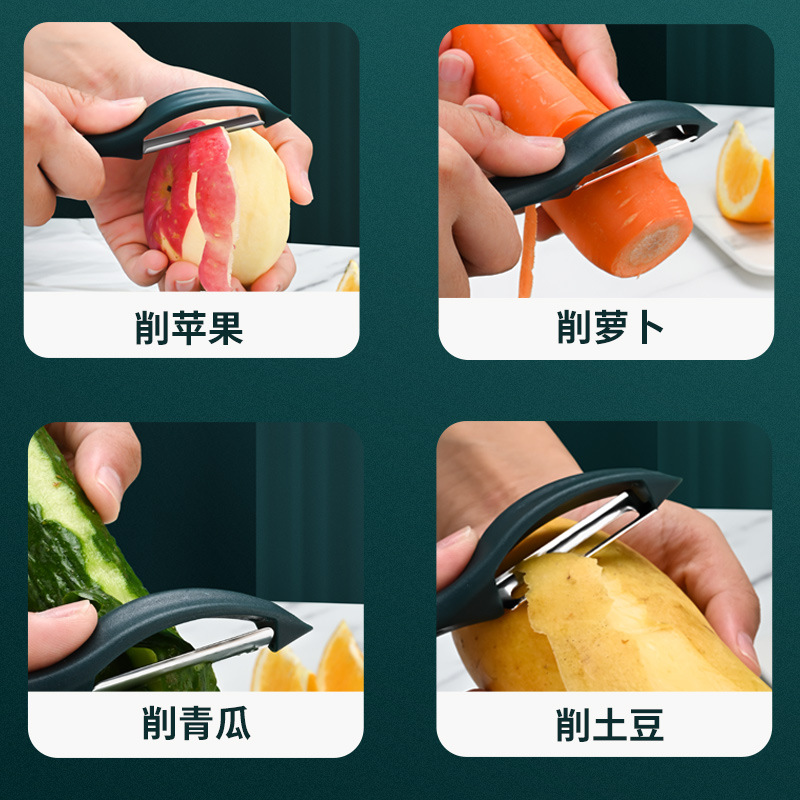 削苹果

削萝卜

削青瓜

削土豆