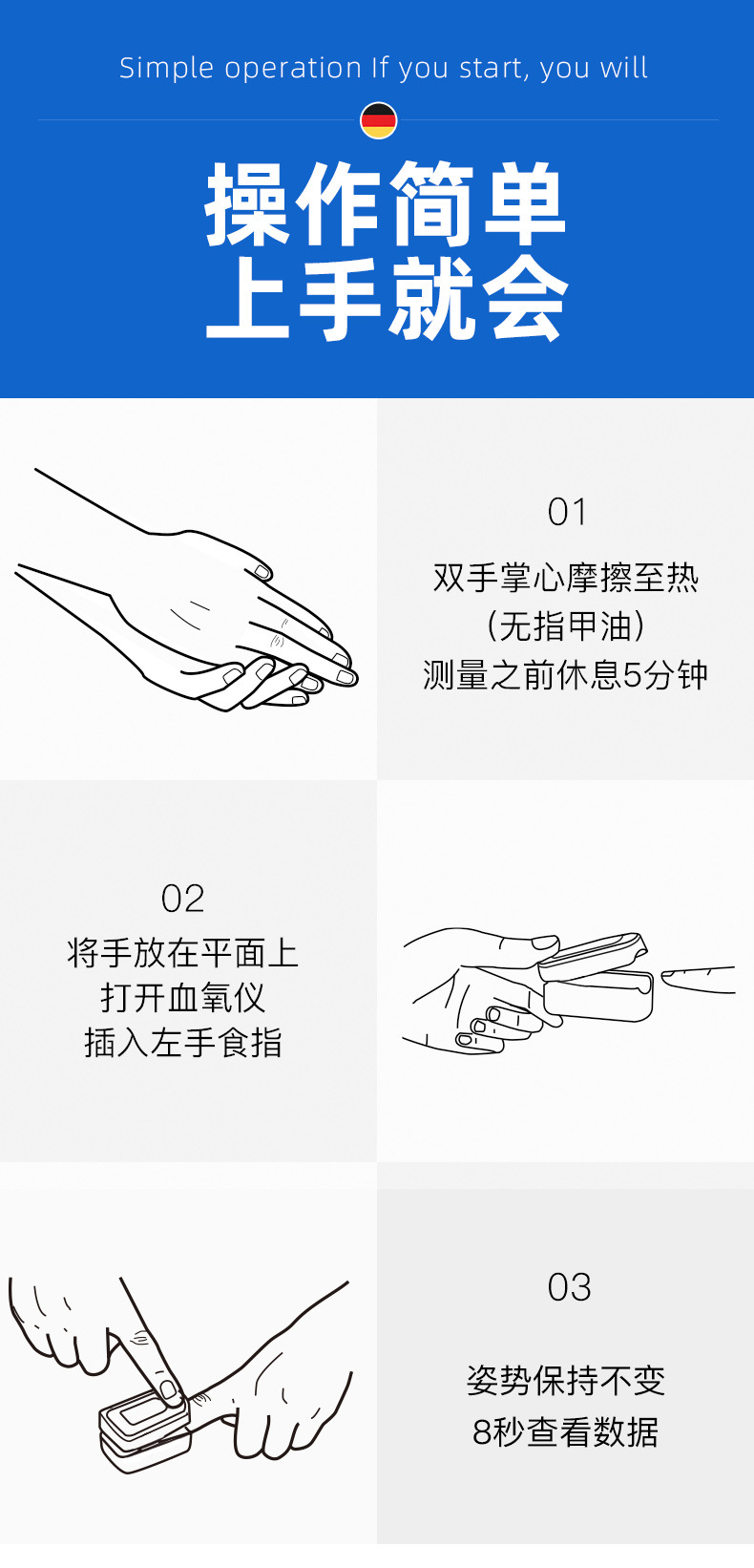 Simple operation If you start, you will

操作简单
上手就会

01
双手掌心摩擦至热
(无指甲油)
测量之前休息5分钟

02
将手放在平面上
打开血氧仪
插入左手食指

03
姿势保持不变
8秒查看数据