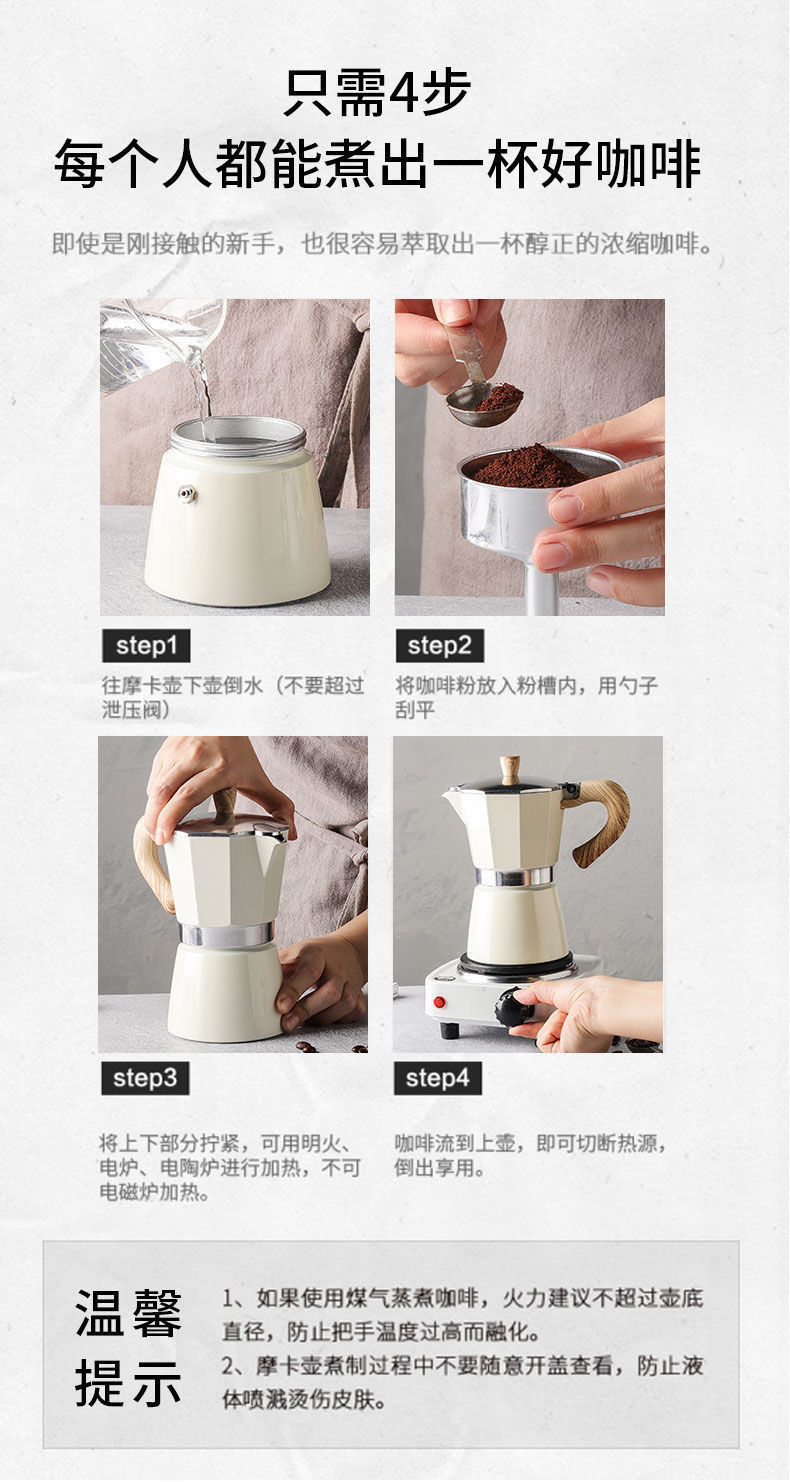 只需4步
每个人都能煮出一杯好咖啡

即使是刚接触的新手，也很容易萃取出一杯醇正的浓缩咖啡。

step1

往摩卡壶下壶倒水（不要超过泄压阀）

step2

将咖啡粉放入粉槽内，用勺子刮平

step3

将上下部分拧紧，可用明火、电炉、电陶炉进行加热，不可电磁炉加热。

step4

咖啡流到上壶，即可切断热源，倒出享用。

温馨提示

1、如果使用煤气蒸煮咖啡，火力建议不超过壶底直径，防止把手温度过高而融化。
2、摩卡壶煮制过程中不要随意开盖查看，防止液体喷溅烫伤皮肤。