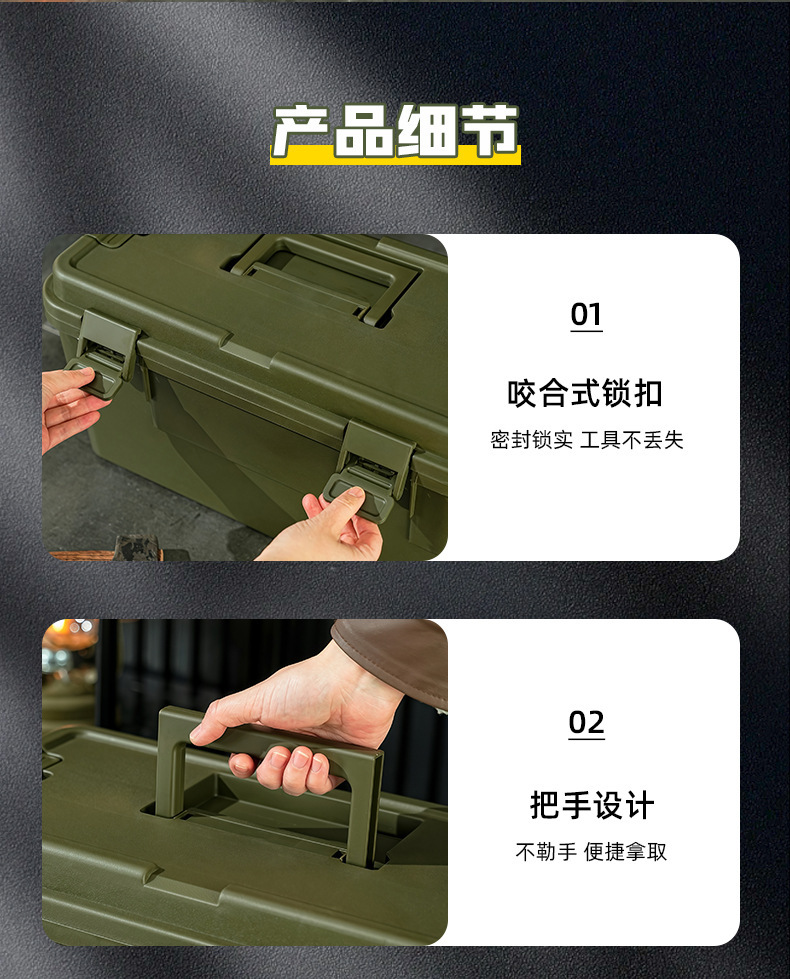 产品细节

01

咬合式锁扣

密封锁实 工具不丢失

02

把手设计

不勒手 便捷拿取