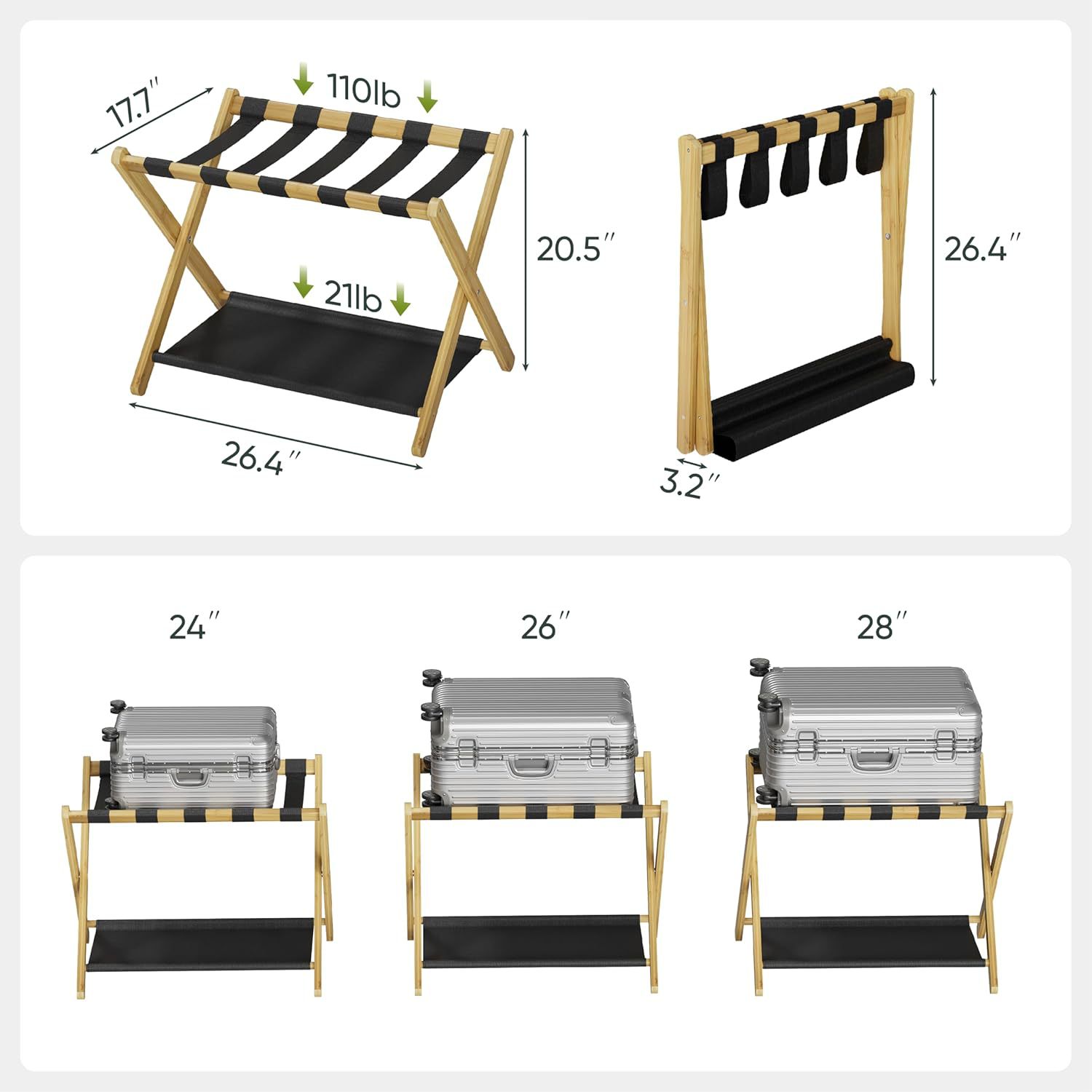 17.7″
110lb
20.5″
21lb
26.4″
26.4″
3.2″

24″
26″
28″