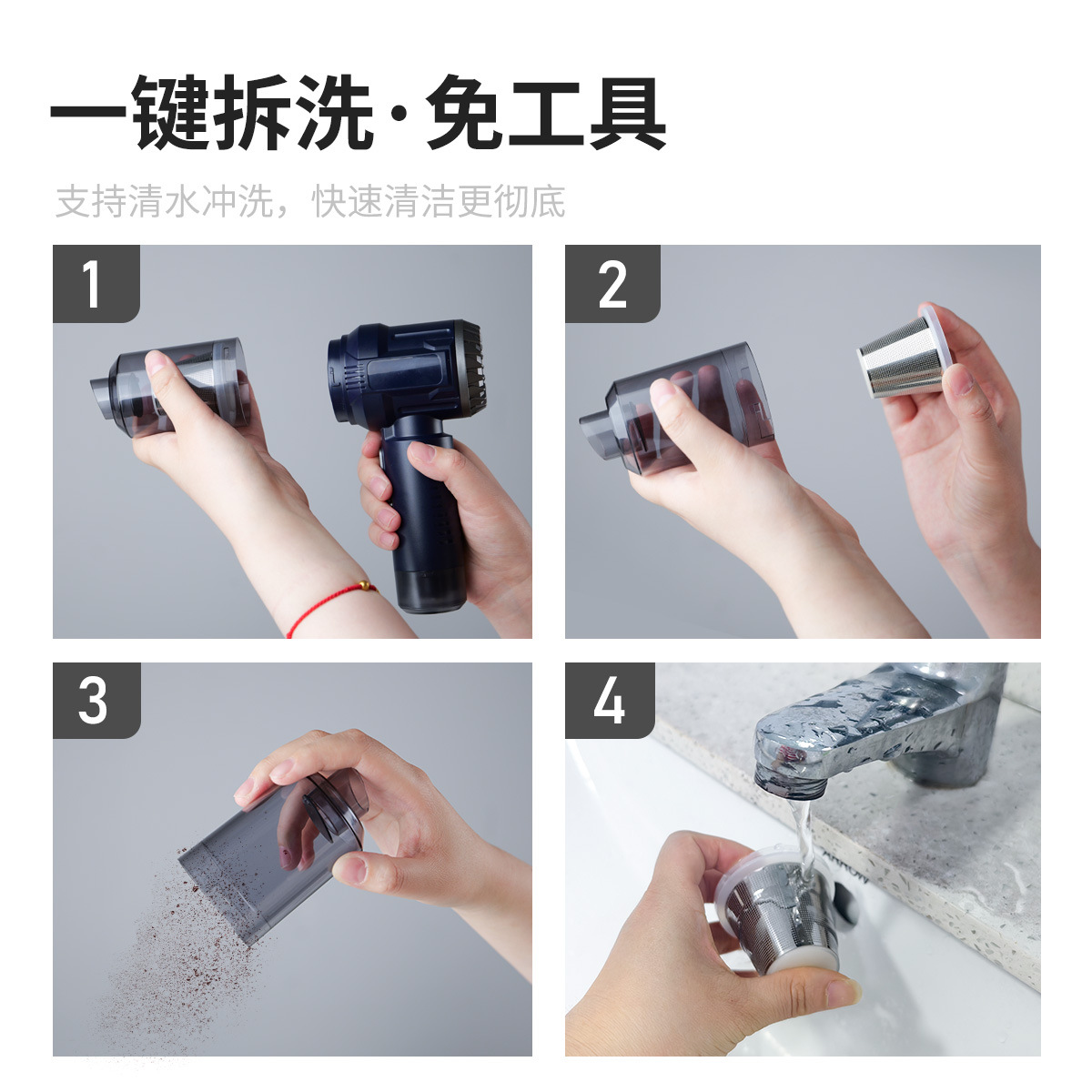 一键拆洗·免工具

支持清水冲洗，快速清洁更彻底

1

2

3

4