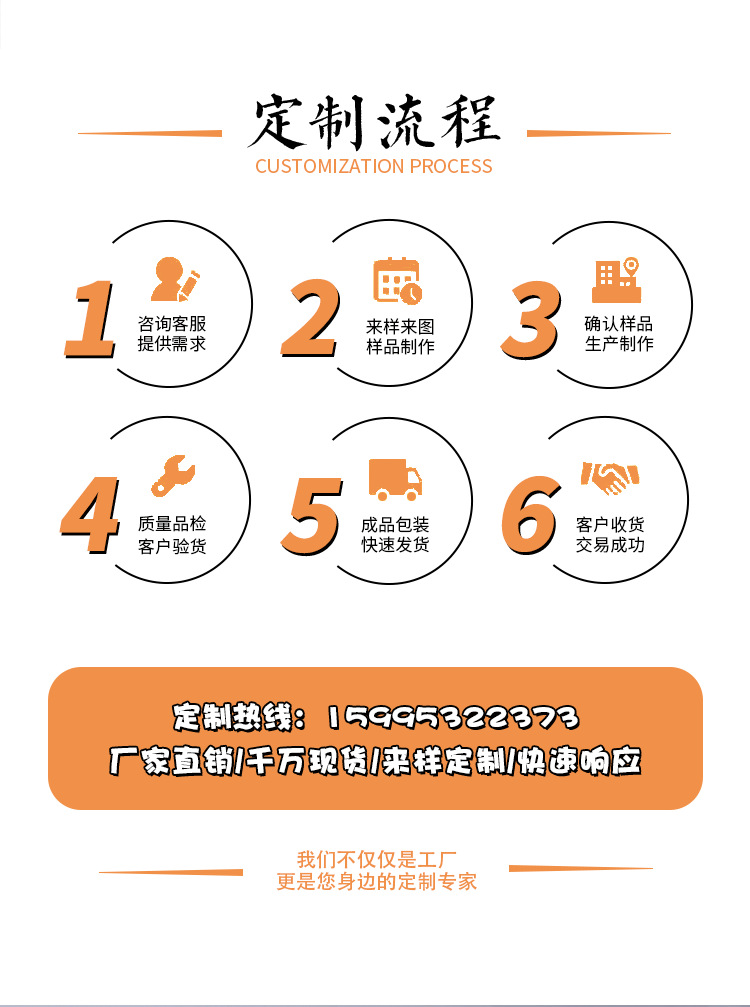 定制流程
CUSTOMIZATION PROCESS

1
咨询客服
提供需求

2
来样来图
样品制作

3
确认样品
生产制作

4
质量品检
客户验货

5
成品包装
快速发货

6
客户收货
交易成功

定制热线：15995322373
厂家直销/千万现货/来样定制/快速响应

我们不仅仅是工厂
更是您身边的定制专家