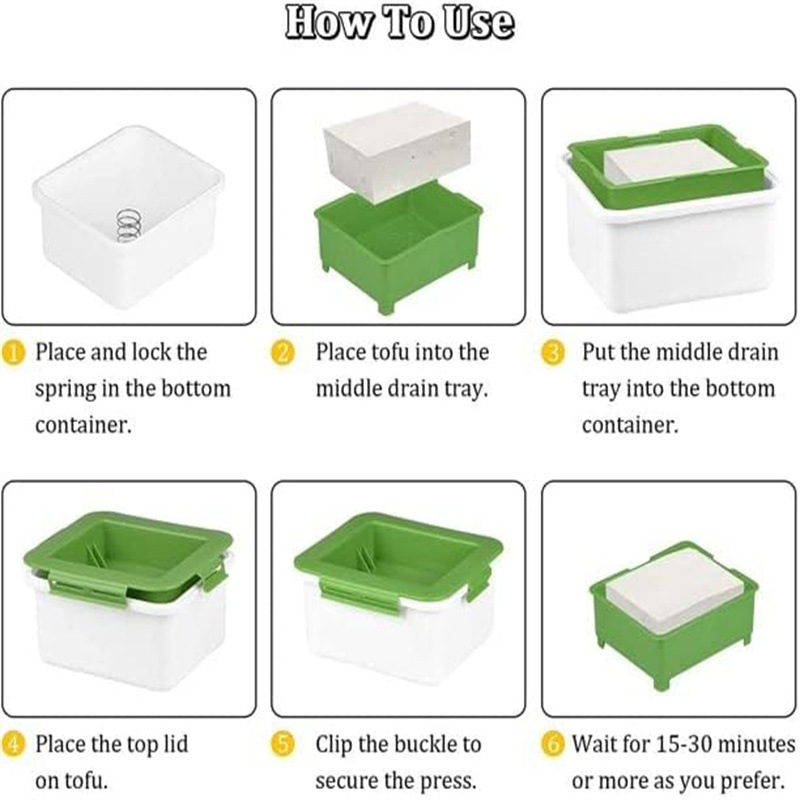 How To Use

1 Place and lock the spring in the bottom container.

2 Place tofu into the middle drain tray.

3 Put the middle drain tray into the bottom container.

4 Place the top lid on tofu.

5 Clip the buckle to secure the press.

6 Wait for 15-30 minutes or more as you prefer.