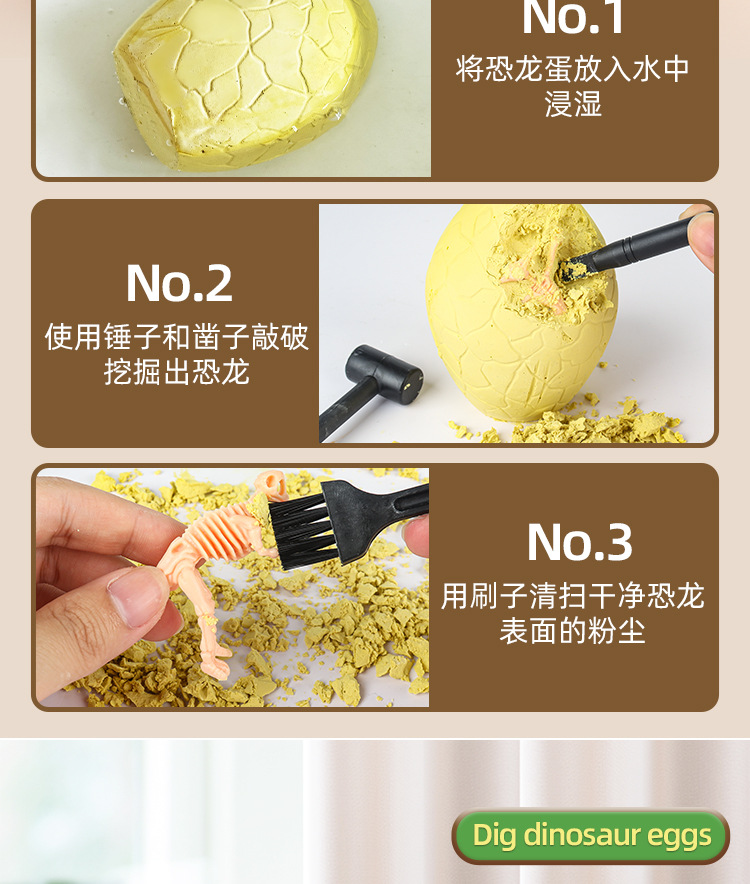 No.1
将恐龙蛋放入水中浸湿

No.2
使用锤子和凿子敲破挖掘出恐龙

No.3
用刷子清扫干净恐龙表面的粉尘

Dig dinosaur eggs