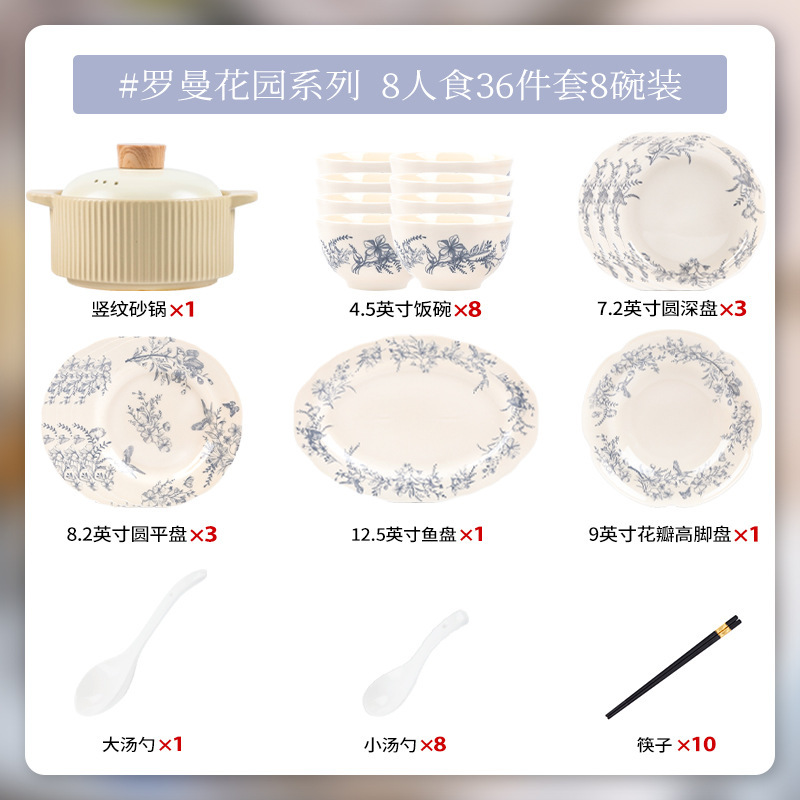 #罗曼花园系列 8人食36件套8碗装

竖纹砂锅×1

4.5英寸饭碗×8

7.2英寸圆深盘×3

8.2英寸圆平盘×3

12.5英寸鱼盘×1

9英寸花瓣高脚盘×1

大汤勺×1

小汤勺×8

筷子 ×10