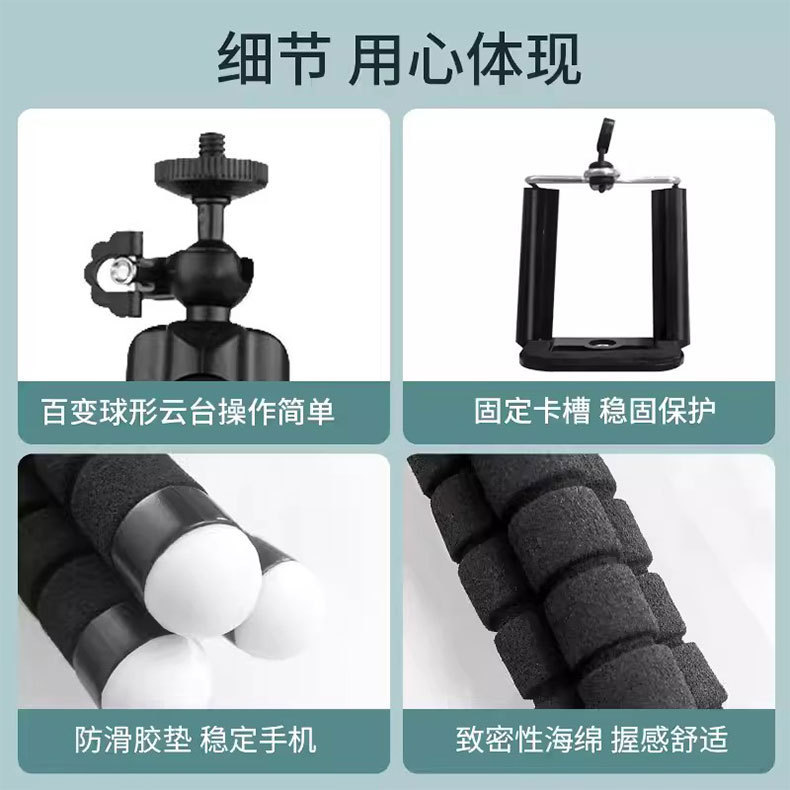 细节 用心体现

百变球形云台操作简单

固定卡槽 稳固保护

防滑胶垫 稳定手机

致密性海绵 握感舒适