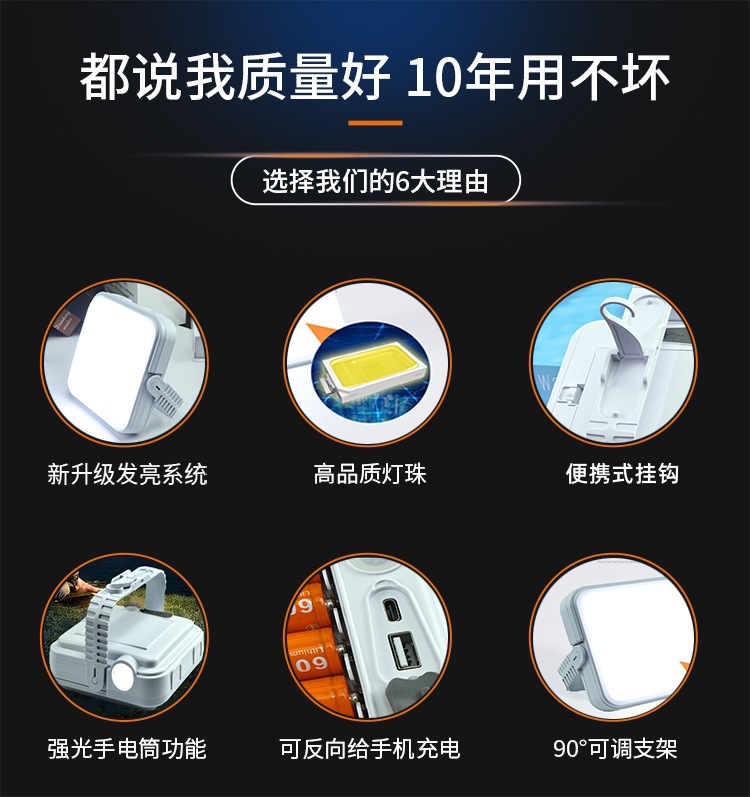 都说我质量好 10年用不坏

选择我们的6大理由

新升级发亮系统

高品质灯珠

便携式挂钩

强光手电筒功能

可反向给手机充电

90°可调支架