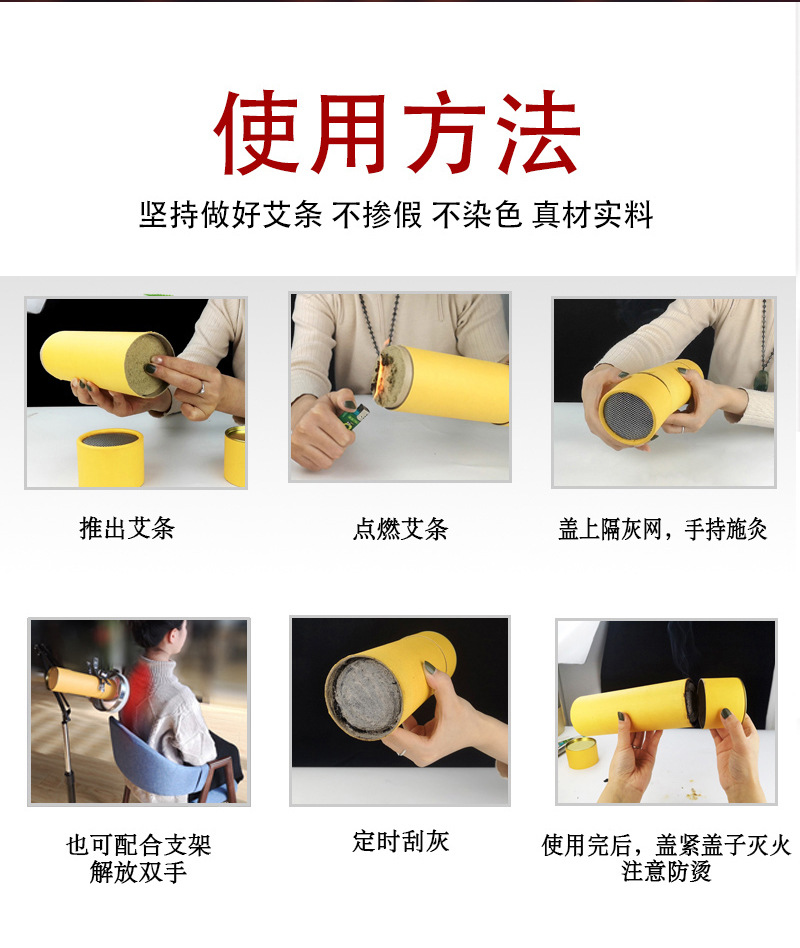 使用方法

坚持做好艾条 不掺假 不染色 真材实料

推出艾条

点燃艾条

盖上隔灰网，手持施灸

也可配合支架
解放双手

定时刮灰

使用完后，盖紧盖子灭火
注意防烫