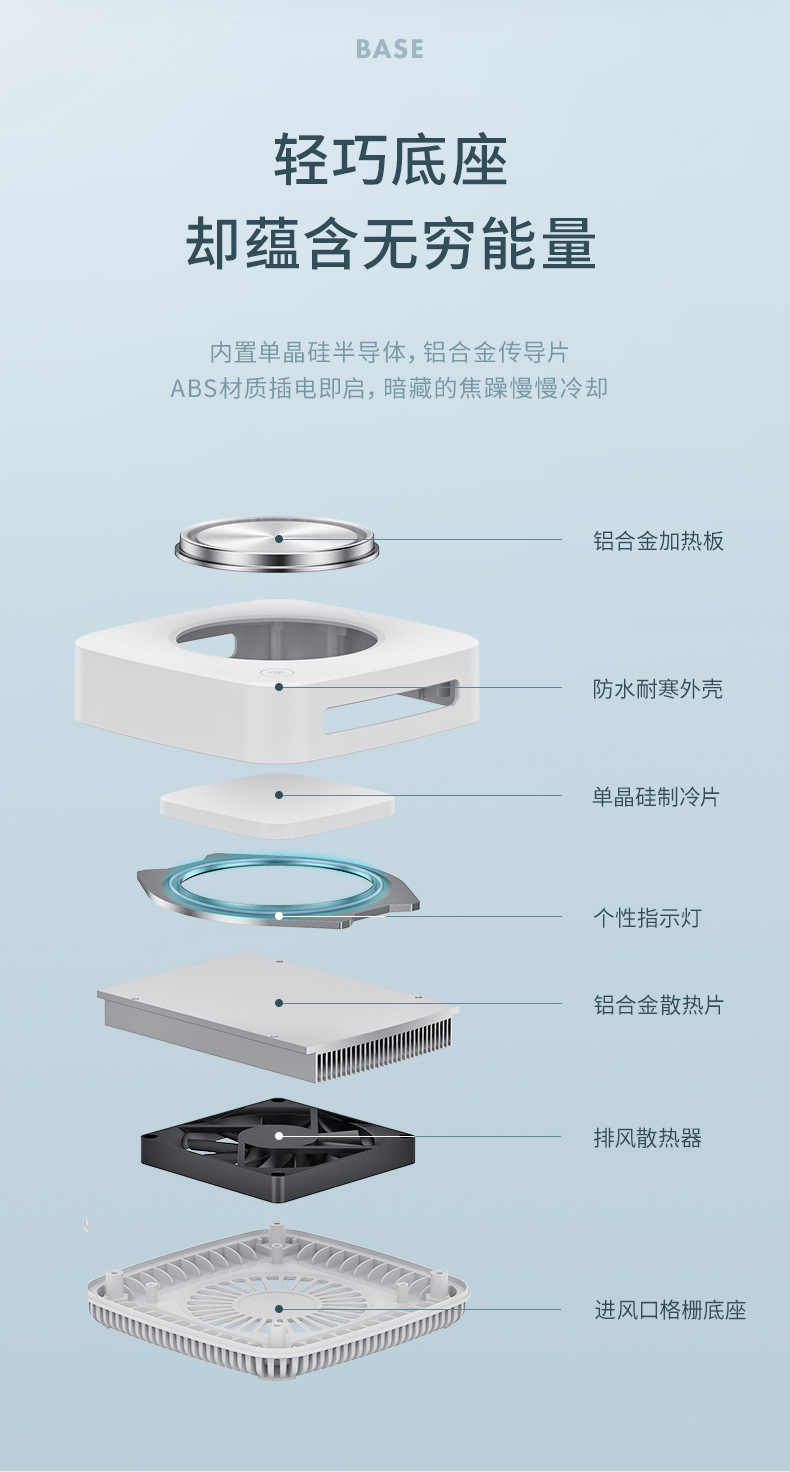 BASE

轻巧底座
却蕴含无穷能量

内置单晶硅半导体，铝合金传导片
ABS材质插电即启，暗藏的焦躁慢慢冷却

铝合金加热板

防水耐寒外壳

单晶硅制冷片

个性指示灯

铝合金散热片

排风散热器

进风口格栅底座