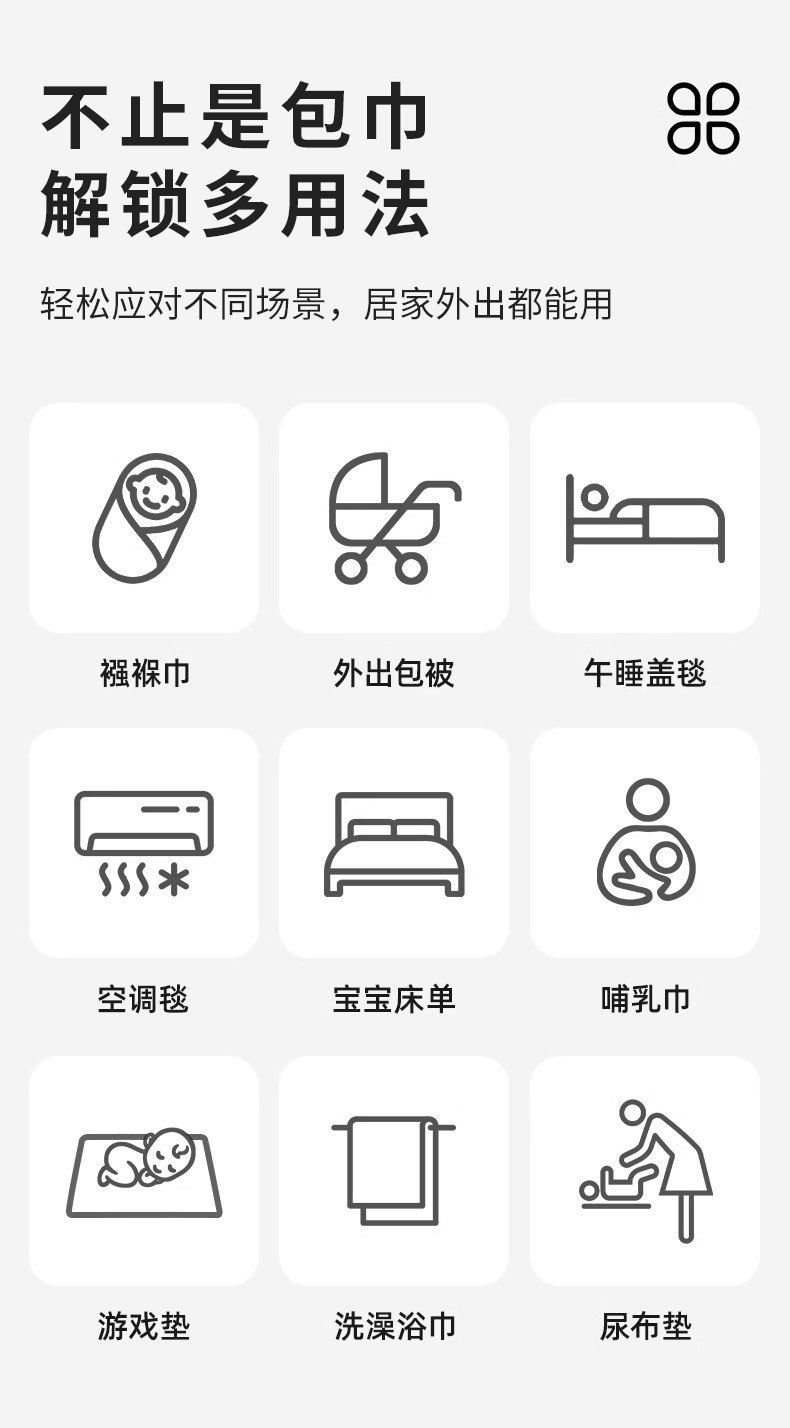 不止是包巾
解锁多用法

轻松应对不同场景，居家外出都能用

襁褓巾

外出包被

午睡盖毯

空调毯

宝宝床单

哺乳巾

游戏垫

洗澡浴巾

尿布垫