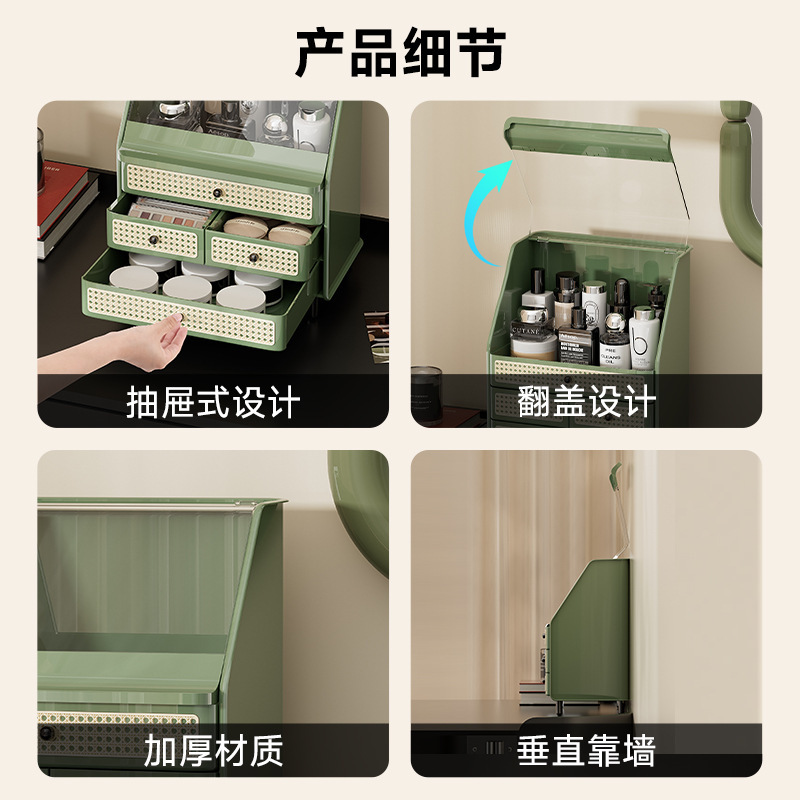 产品细节

抽屉式设计

翻盖设计

加厚材质

垂直靠墙