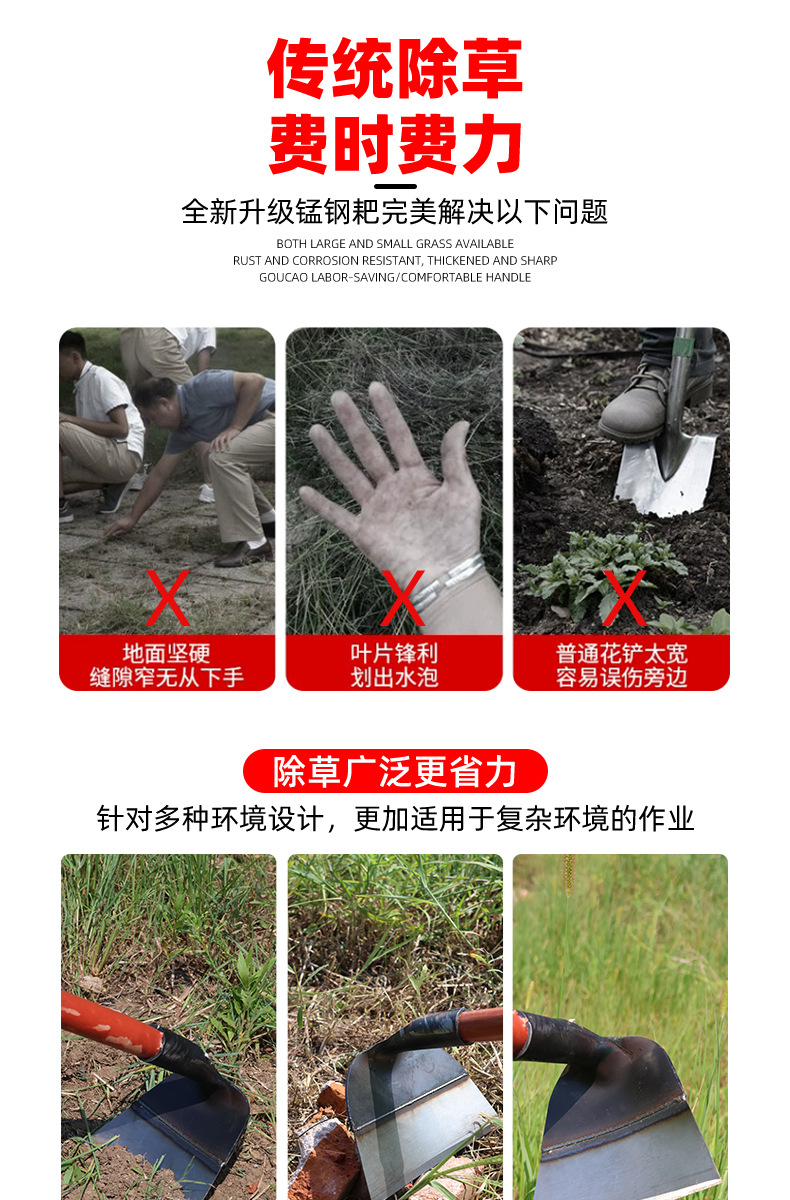 传统除草
费时费力

全新升级锰钢耙完美解决以下问题

BOTH LARGE AND SMALL GRASS AVAILABLE
RUST AND CORROSION RESISTANT, THICKENED AND SHARP
GOUCAO LABOR-SAVING/COMFORTABLE HANDLE

X
地面坚硬
缝隙窄无从下手

X
叶片锋利
划出水泡

X
普通花铲太宽
容易误伤旁边

除草广泛更省力
针对多种环境设计，更加适用于复杂环境的作业