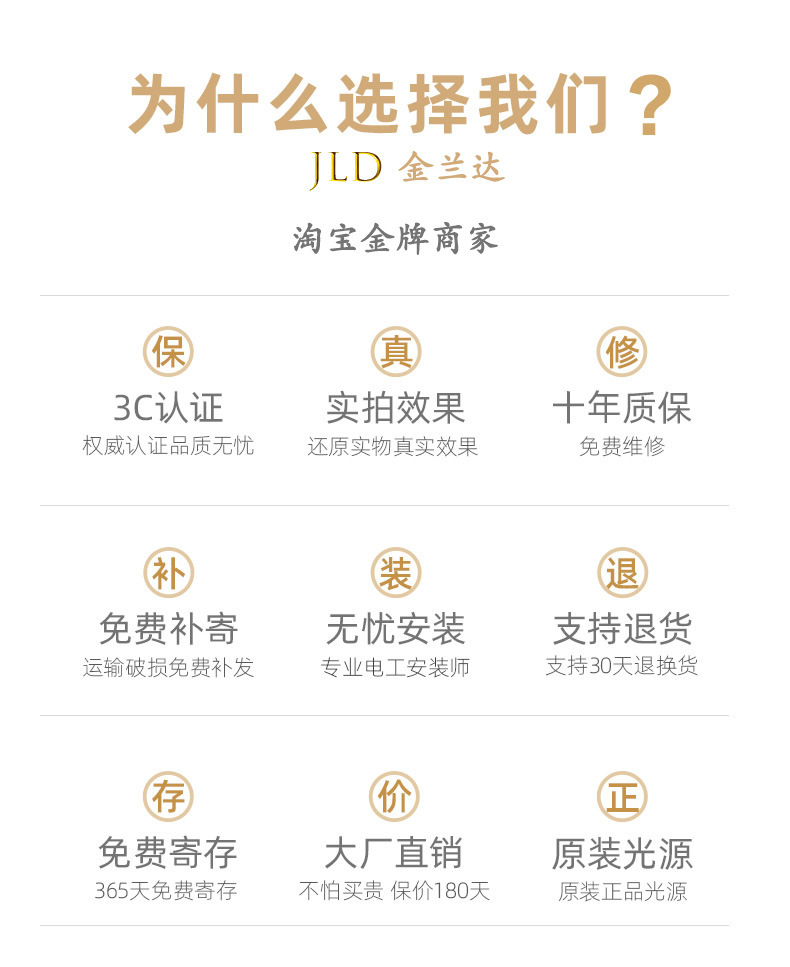 为什么选择我们？

JLD 金兰达

淘宝金牌商家

保
3C认证
权威认证品质无忧

真
实拍效果
还原实物真实效果

修
十年质保
免费维修

补
免费补寄
运输破损免费补发

装
无忧安装
专业电工安装师

退
支持退货
支持30天退换货

存
免费寄存
365天免费寄存

价
大厂直销
不怕买贵 保价180天

正
原装光源
原装正品光源