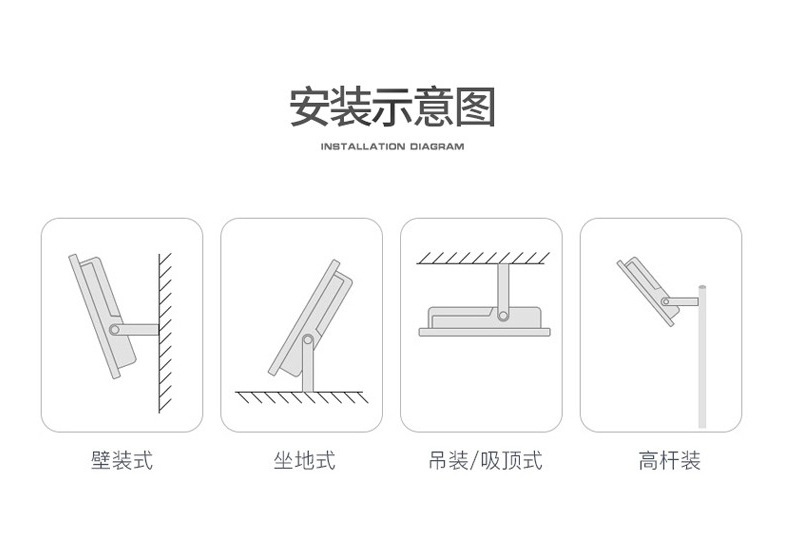 安装示意图

INSTALLATION DIAGRAM

壁装式

坐地式

吊装/吸顶式

高杆装