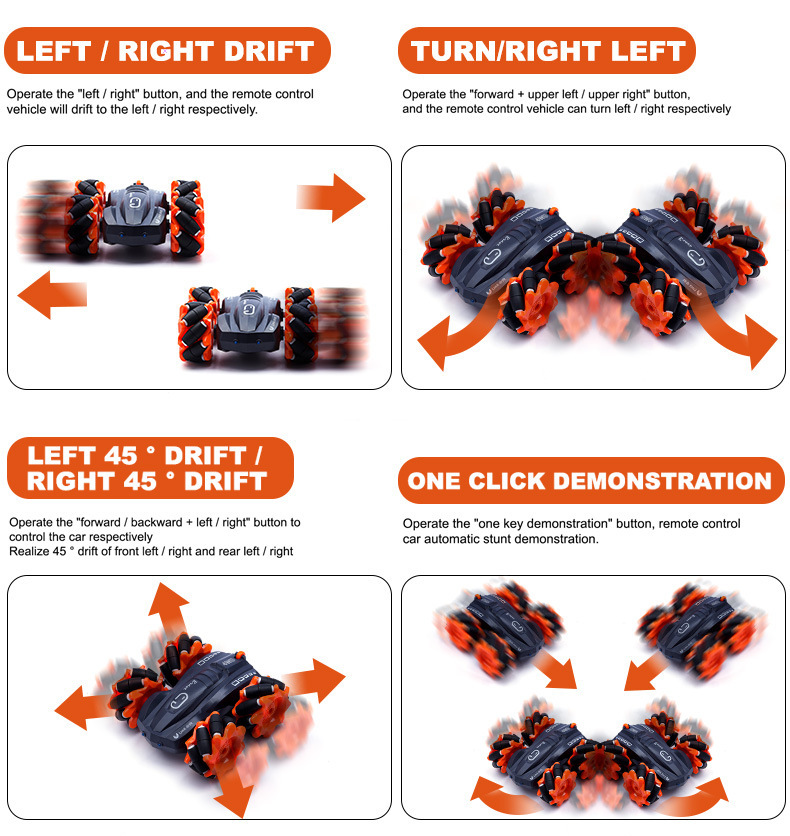 LEFT / RIGHT DRIFT

Operate the "left / right" button, and the remote control vehicle will drift to the left / right respectively.

TURN/RIGHT LEFT

Operate the "forward + upper left / upper right" button, and the remote control vehicle can turn left / right respectively

LEFT 45 ° DRIFT / RIGHT 45 ° DRIFT

Operate the "forward / backward + left / right" button to control the car respectively
Realize 45 ° drift of front left / right and rear left / right

ONE CLICK DEMONSTRATION

Operate the "one key demonstration" button, remote control car automatic stunt demonstration.