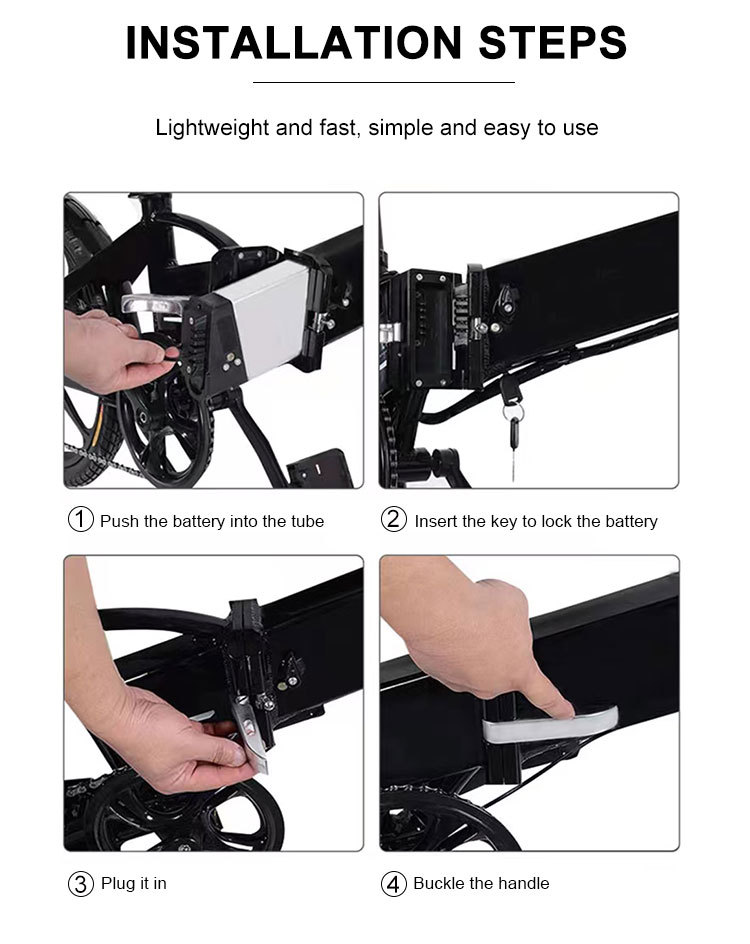 INSTALLATION STEPS

Lightweight and fast, simple and easy to use

① Push the battery into the tube

② Insert the key to lock the battery

③ Plug it in

④ Buckle the handle