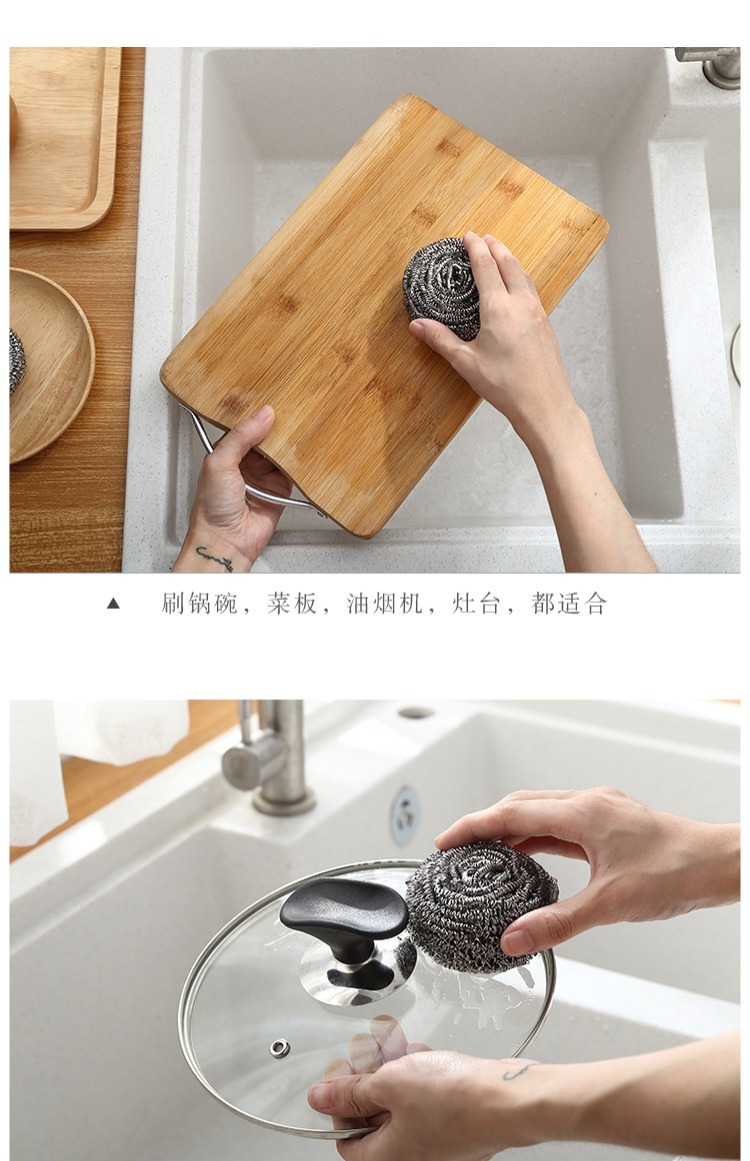 ▲ 刷锅碗，菜板，油烟机，灶台，都适合