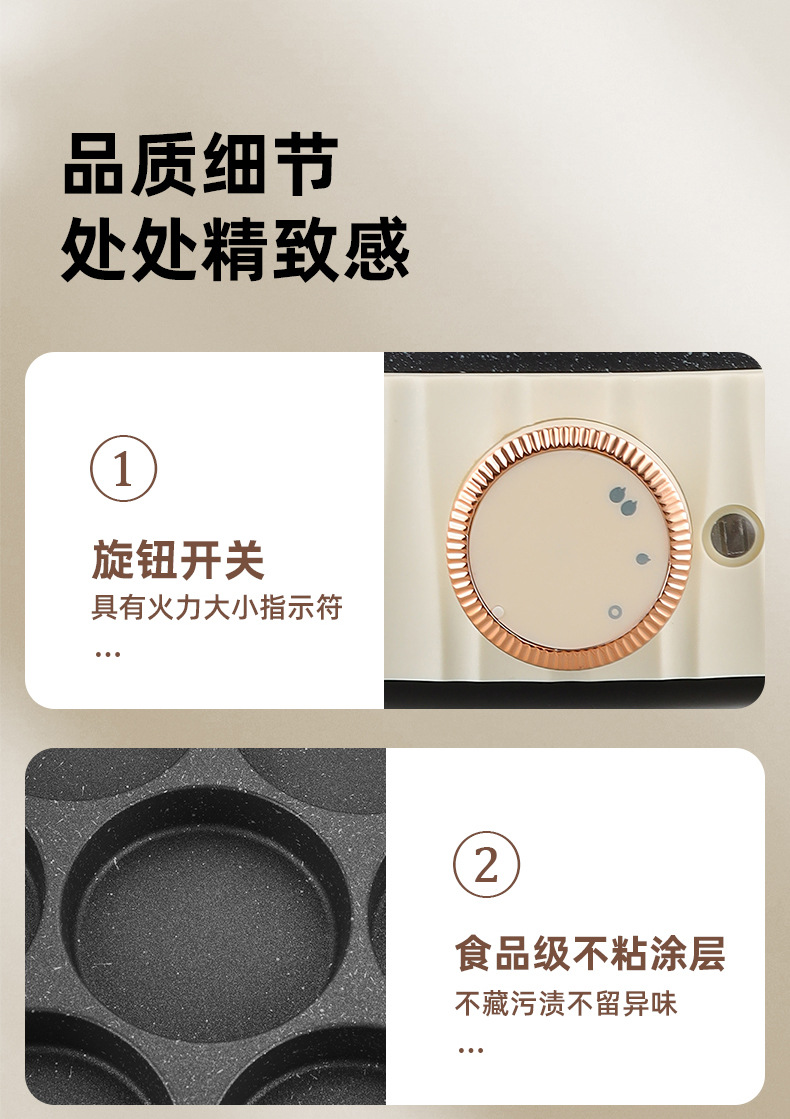 品质细节
处处精致感

①

旋钮开关

具有火力大小指示符

...

②

食品级不粘涂层

不藏污渍不留异味

...