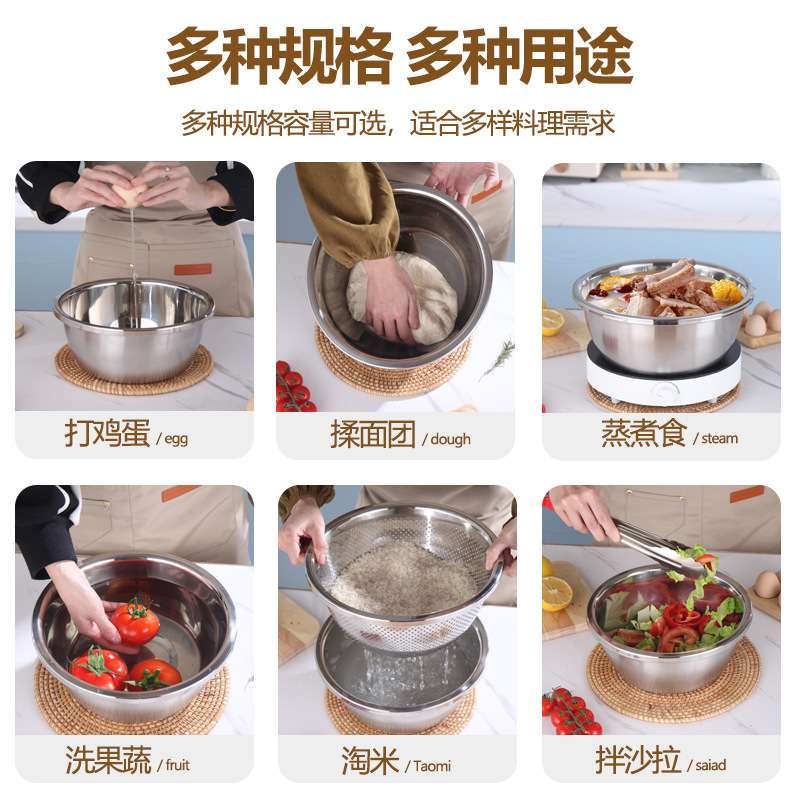 多种规格 多种用途

多种规格容量可选，适合多样料理需求

打鸡蛋 / egg

揉面团 / dough

蒸煮食 / steam

洗果蔬 / fruit

淘米 / Taomi

拌沙拉 / saiad