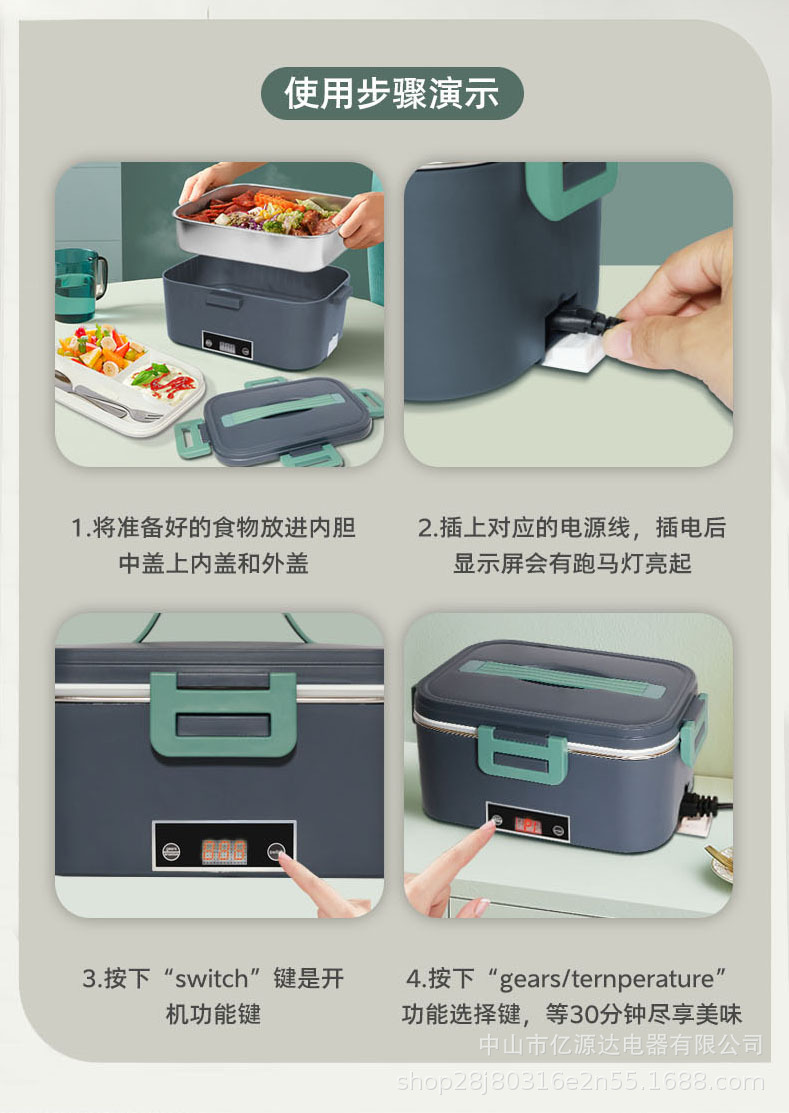 使用步骤演示

1.将准备好的食物放进内胆中盖上内盖和外盖

2.插上对应的电源线，插电后显示屏会有跑马灯亮起

3.按下“switch”键是开机功能键

4.按下“gears/ternperature”功能选择键，等30分钟尽享美味

中山市亿源达电器有限公司
shop28j80316e2n55.1688.com