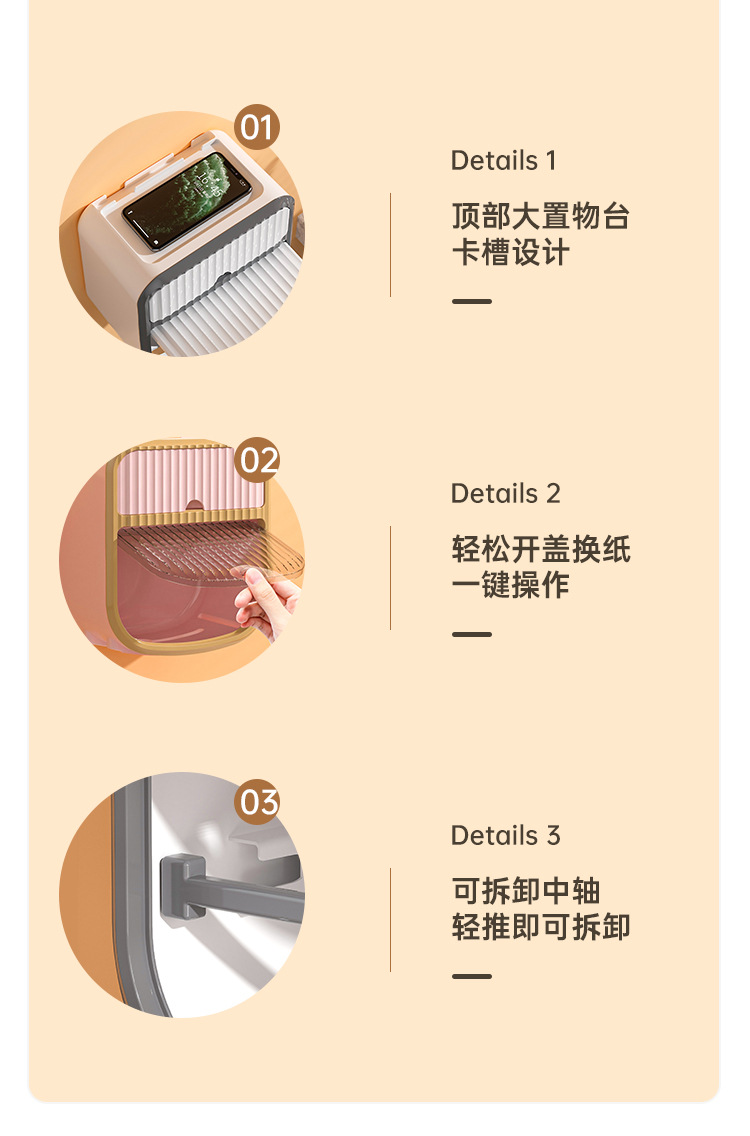 01

Details 1

顶部大置物台
卡槽设计

02

Details 2

轻松开盖换纸
一键操作

03

Details 3

可拆卸中轴
轻推即可拆卸