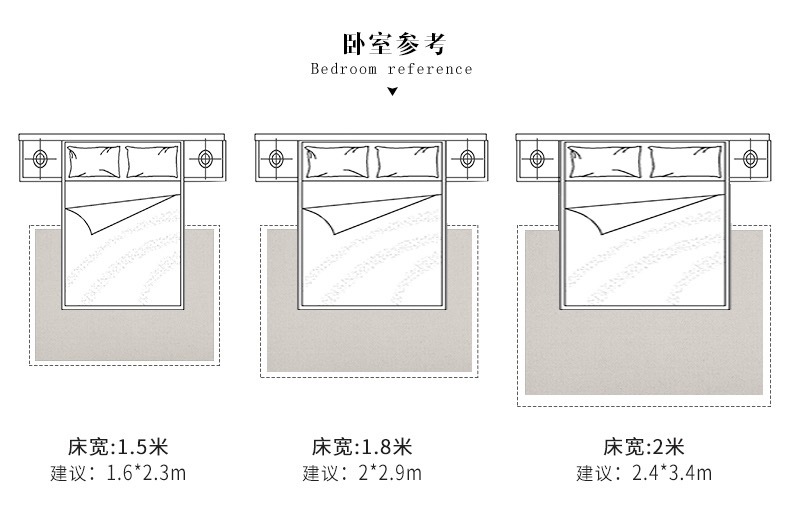 卧室参考
Bedroom reference

床宽:1.5米
建议：1.6*2.3m

床宽:1.8米
建议：2*2.9m

床宽:2米
建议：2.4*3.4m