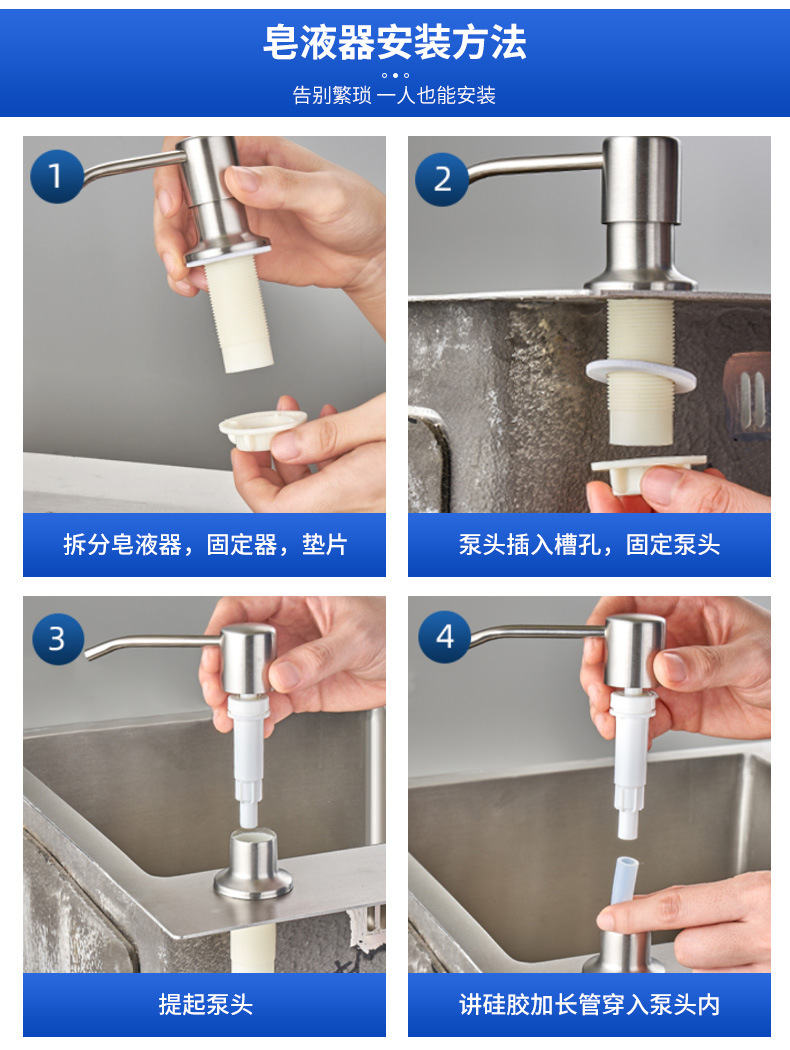 皂液器安装方法

告别繁琐 一人也能安装

1

拆分皂液器，固定器，垫片

2

泵头插入槽孔，固定泵头

3

提起泵头

4

讲硅胶加长管穿入泵头内