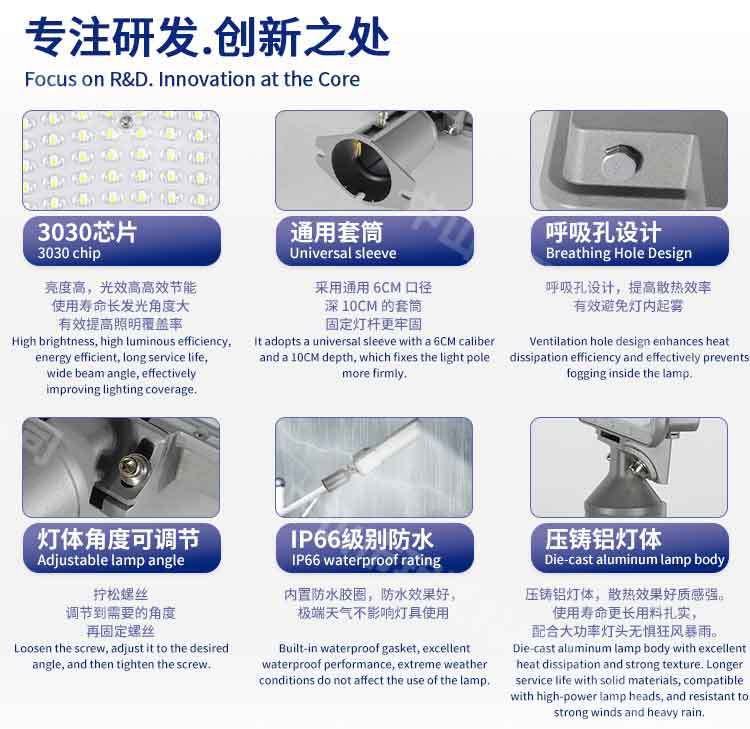 专注研发.创新之处
Focus on R&D. Innovation at the Core

3030芯片
3030 chip

亮度高，光效高高效节能
使用寿命长发光角度大
有效提高照明覆盖率
High brightness, high luminous efficiency, energy efficient, long service life, wide beam angle, effectively improving lighting coverage.

通用套筒
Universal sleeve

采用通用 6CM 口径
深 10CM 的套筒
固定灯杆更牢固
It adopts a universal sleeve with a 6CM caliber and a 10CM depth, which fixes the light pole more firmly.

呼吸孔设计
Breathing Hole Design

呼吸孔设计，提高散热效率
有效避免灯内起雾
Ventilation hole design enhances heat dissipation efficiency and effectively prevents fogging inside the lamp.

灯体角度可调节
Adjustable lamp angle

拧松螺丝
调节到需要的角度
再固定螺丝
Loosen the screw, adjust it to the desired angle, and then tighten the screw.

IP66级别防水
IP66 waterproof rating

内置防水胶圈，防水效果好，
极端天气不影响灯具使用
Built-in waterproof gasket, excellent waterproof performance, extreme weather conditions do not affect the use of the lamp.

压铸铝灯体
Die-cast aluminum lamp body

压铸铝灯体，散热效果好质感强。
使用寿命更长用料扎实，
配合大功率灯头无惧狂风暴雨。
Die-cast aluminum lamp body with excellent heat dissipation and strong texture. Longer service life with solid materials, compatible with high-power lamp heads, and resistant to strong winds and heavy rain.