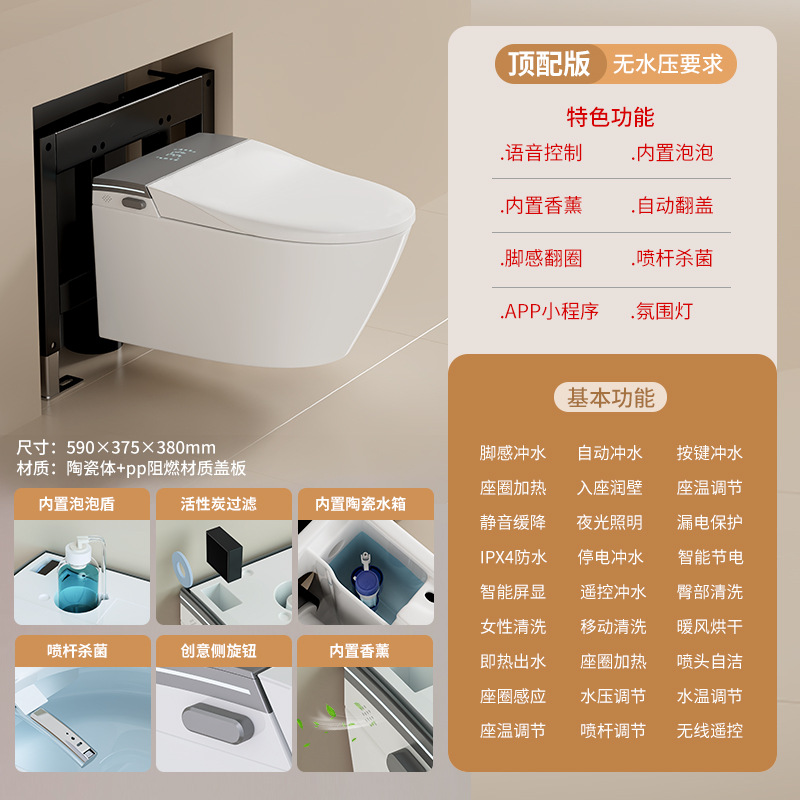 顶配版 无水压要求

特色功能

.语音控制 .内置泡泡

.内置香薰 .自动翻盖

.脚感翻圈 .喷杆杀菌

.APP小程序 .氛围灯

基本功能

脚感冲水 自动冲水 按键冲水
座圈加热 入座润壁 座温调节
静音缓降 夜光照明 漏电保护
IPX4防水 停电冲水 智能节电
智能屏显 遥控冲水 臀部清洗
女性清洗 移动清洗 暖风烘干
即热出水 座圈加热 喷头自洁
座圈感应 水压调节 水温调节
座温调节 喷杆调节 无线遥控

尺寸：590×375×380mm
材质：陶瓷体+pp阻燃材质盖板

内置泡泡盾 活性炭过滤 内置陶瓷水箱

喷杆杀菌 创意侧旋钮 内置香薰