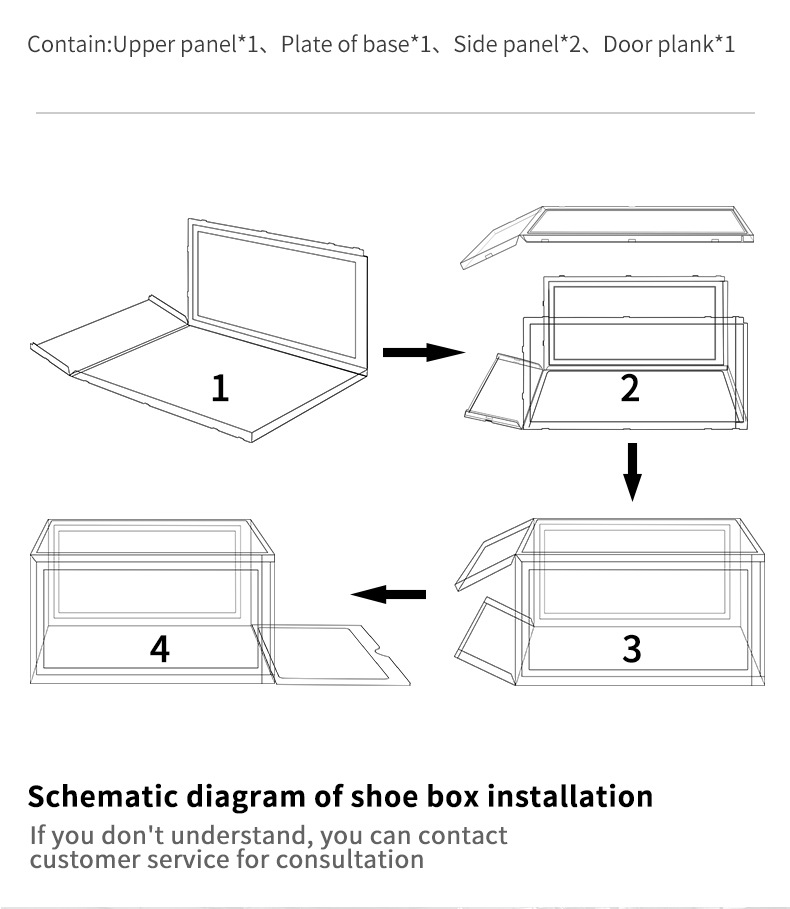 Contain:Upper panel*1、Plate of base*1、Side panel*2、Door plank*1

1

2

3

4

Schematic diagram of shoe box installation

If you don't understand, you can contact customer service for consultation