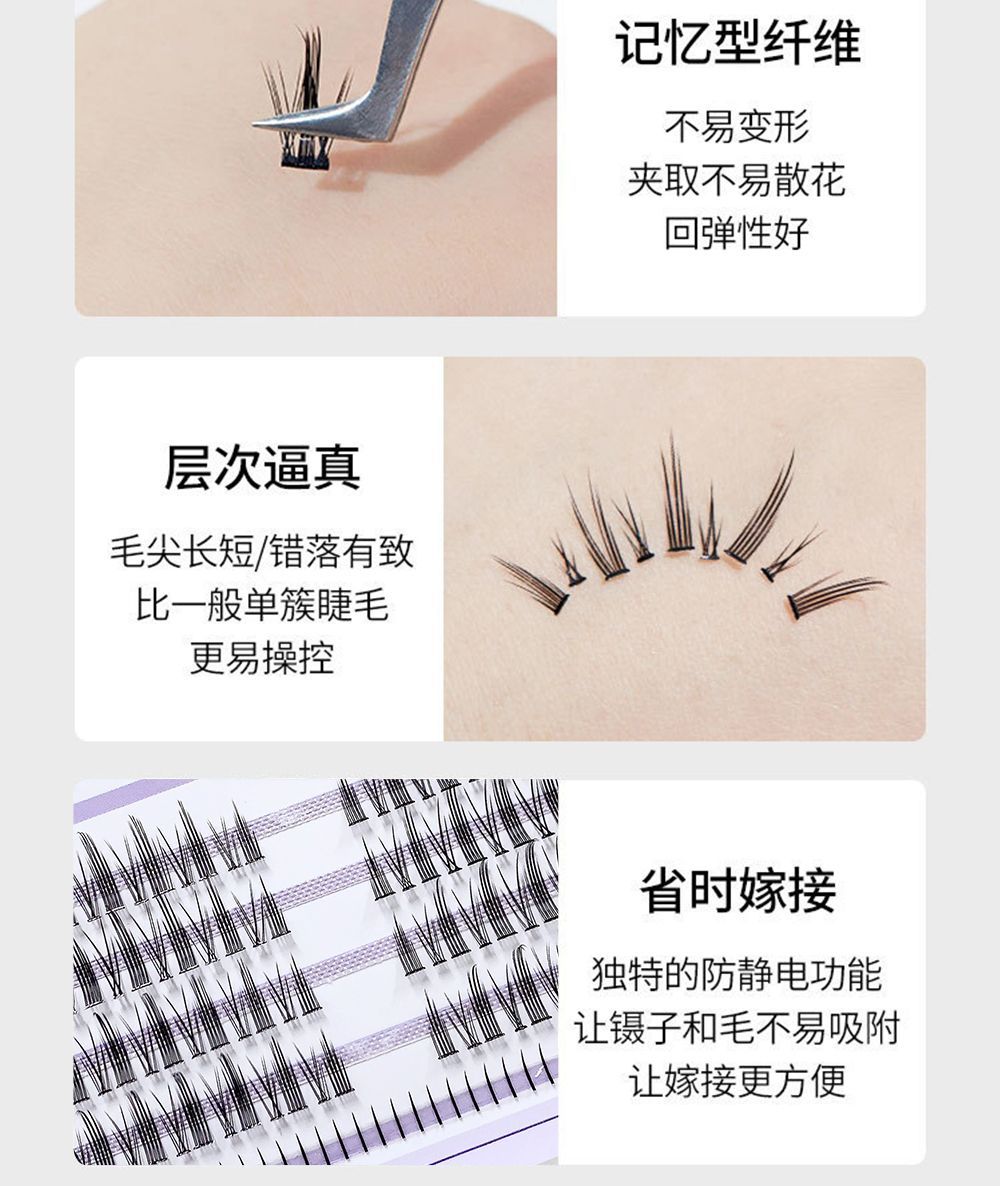 记忆型纤维

不易变形
夹取不易散花
回弹性好

层次逼真

毛尖长短/错落有致
比一般单簇睫毛
更易操控

省时嫁接

独特的防静电功能
让镊子和毛不易吸附
让嫁接更方便