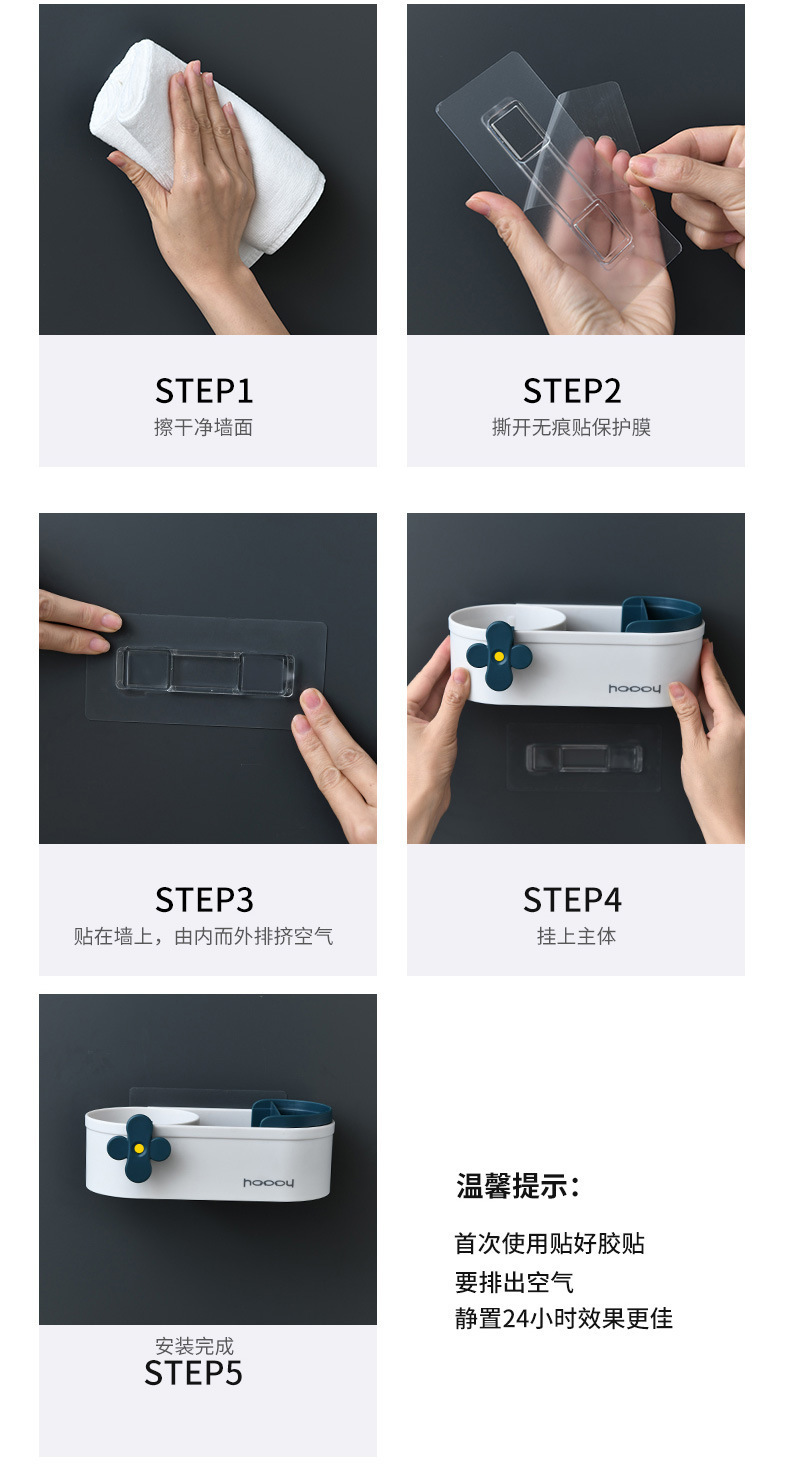 STEP1
擦干净墙面

STEP2
撕开无痕贴保护膜

STEP3
贴在墙上，由内而外排挤空气

hoooy

STEP4
挂上主体

hoooy

安装完成
STEP5

温馨提示：

首次使用贴好胶贴
要排出空气
静置24小时效果更佳