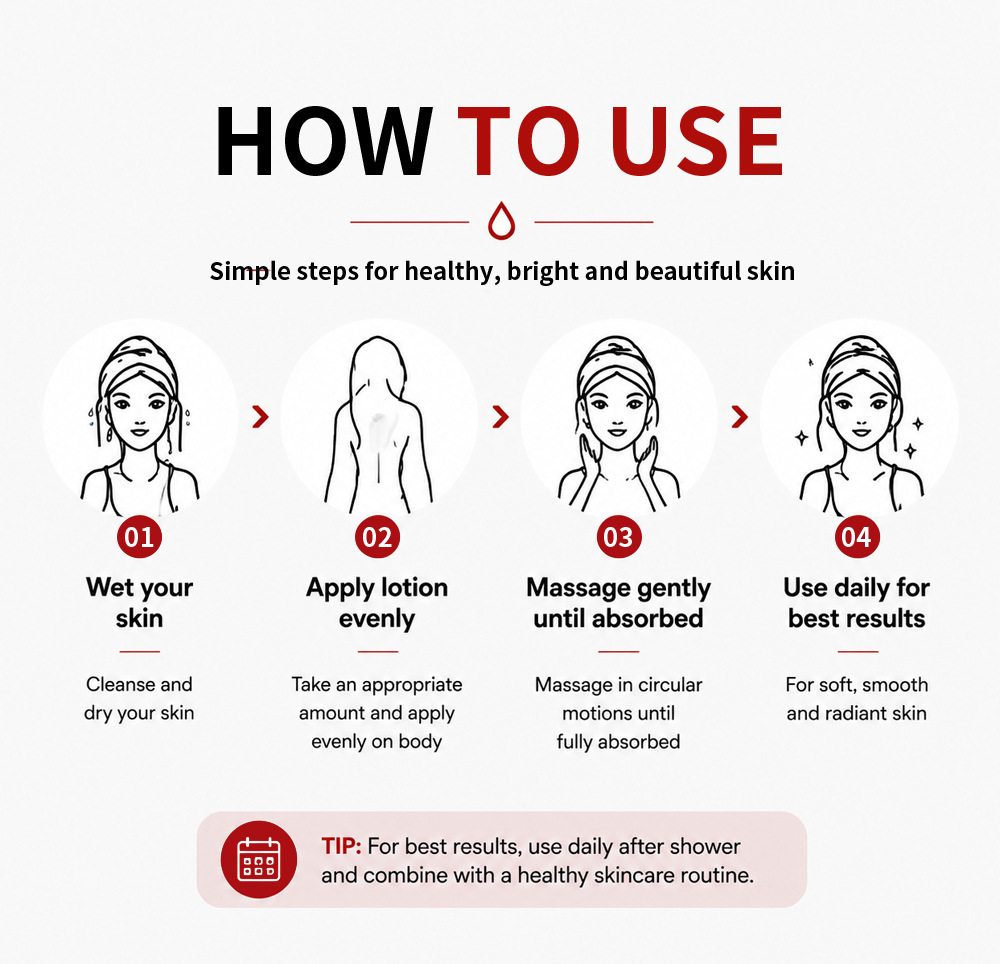 HOW TO USE

Simple steps for healthy, bright and beautiful skin

01
Wet your skin
Cleanse and dry your skin

02
Apply lotion evenly
Take an appropriate amount and apply evenly on body

03
Massage gently until absorbed
Massage in circular motions until fully absorbed

04
Use daily for best results
For soft, smooth and radiant skin

TIP: For best results, use daily after shower and combine with a healthy skincare routine.