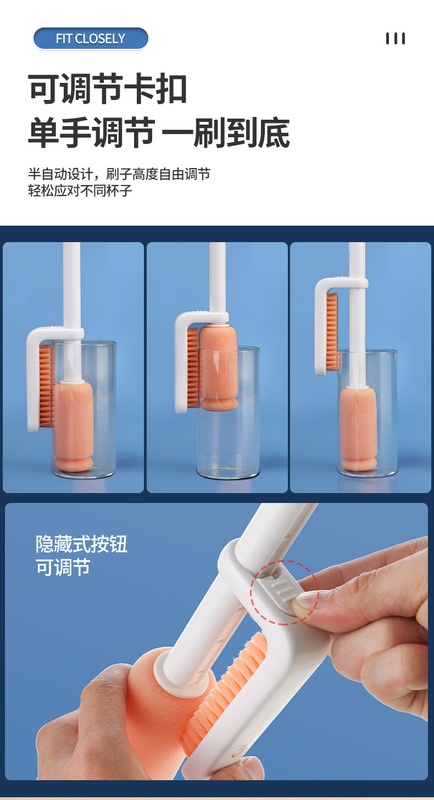 FIT CLOSELY

可调节卡扣
单手调节 一刷到底

半自动设计，刷子高度自由调节
轻松应对不同杯子

隐藏式按钮
可调节