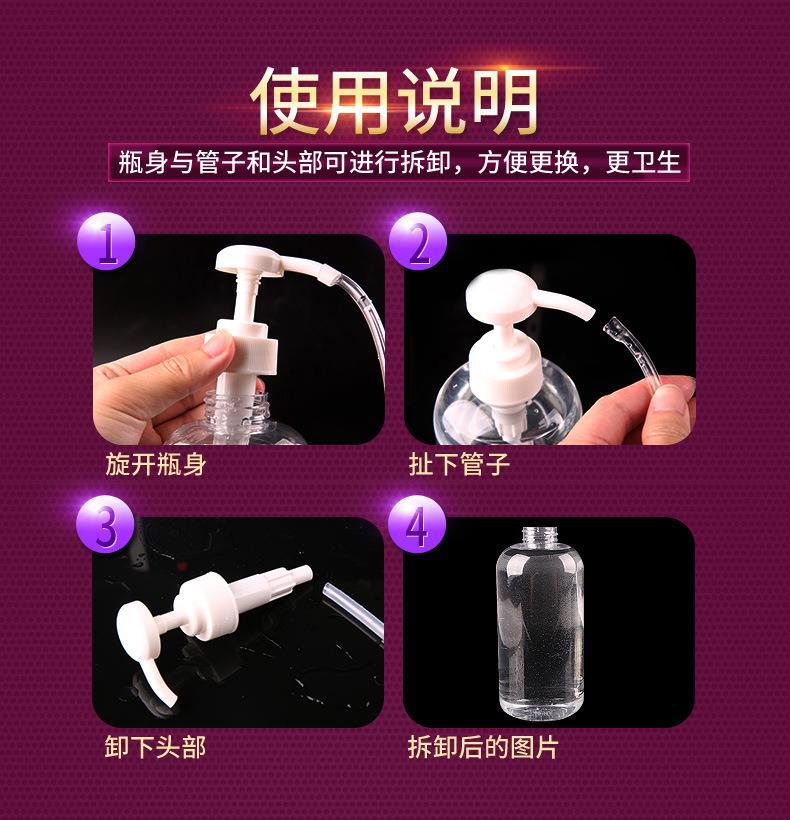 使用说明

瓶身与管子和头部可进行拆卸，方便更换，更卫生

1

旋开瓶身

2

扯下管子

3

卸下头部

4

拆卸后的图片