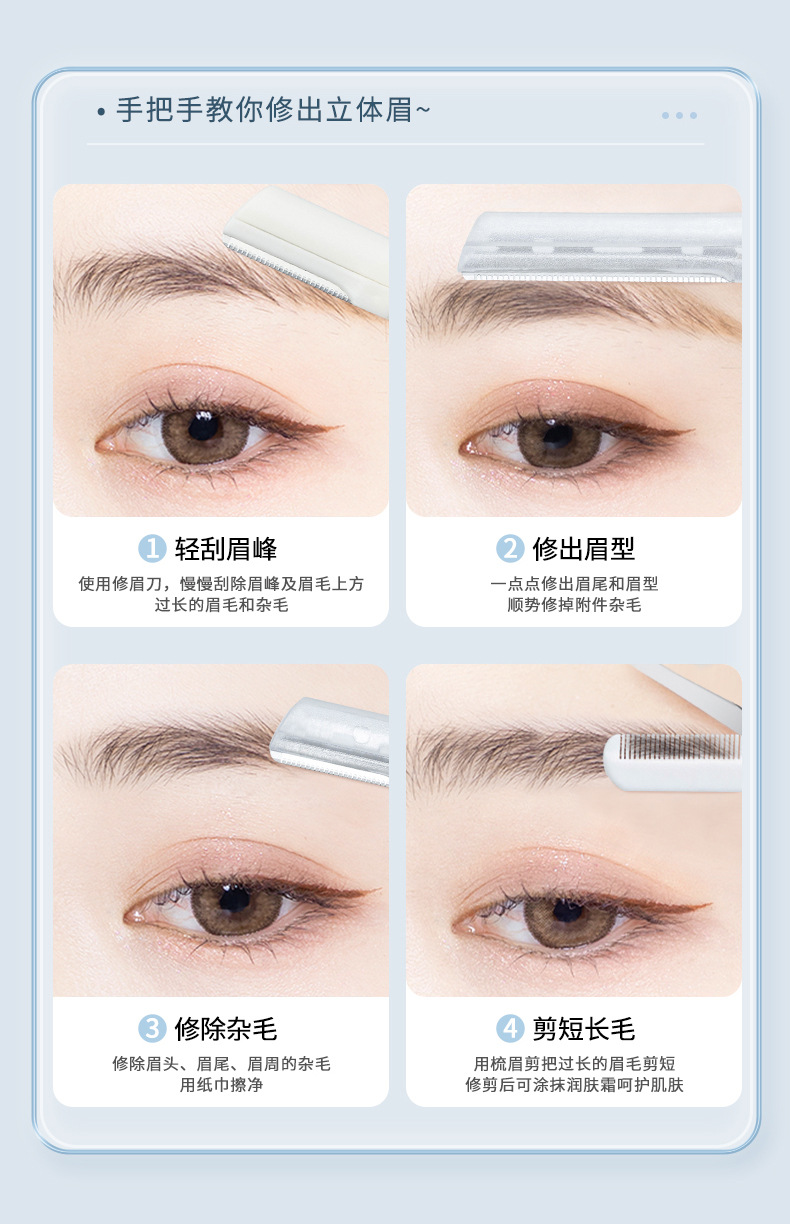 • 手把手教你修出立体眉~

1 轻刮眉峰
使用修眉刀，慢慢刮除眉峰及眉毛上方过长的眉毛和杂毛

2 修出眉型
一点点修出眉尾和眉型
顺势修掉附件杂毛

3 修除杂毛
修除眉头、眉尾、眉周的杂毛
用纸巾擦净

4 剪短长毛
用梳眉剪把过长的眉毛剪短
修剪后可涂抹润肤霜呵护肌肤