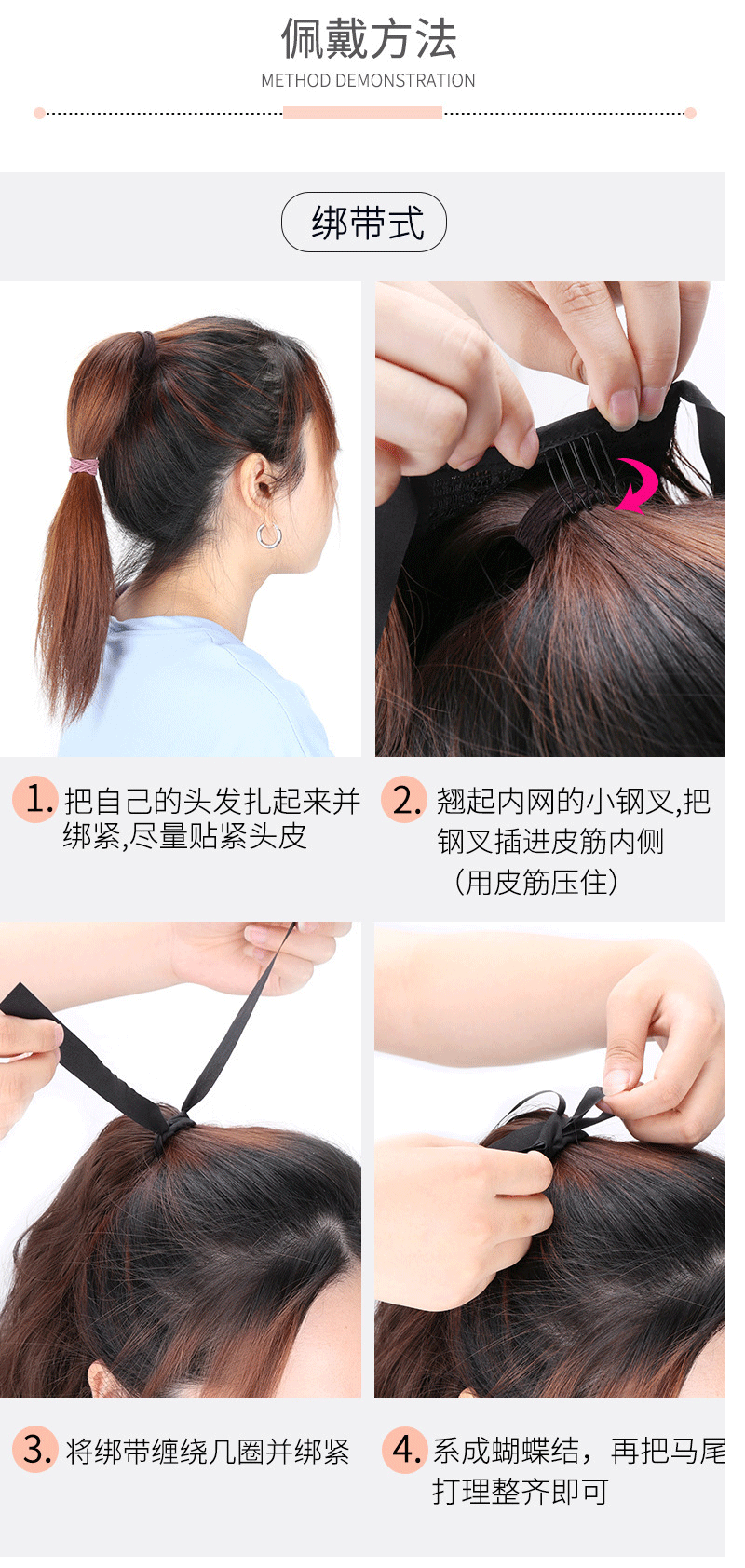 佩戴方法
METHOD DEMONSTRATION

绑带式

1. 把自己的头发扎起来并绑紧,尽量贴紧头皮

2. 翘起内网的小钢叉,把钢叉插进皮筋内侧（用皮筋压住）

3. 将绑带缠绕几圈并绑紧

4. 系成蝴蝶结，再把马尾打理整齐即可