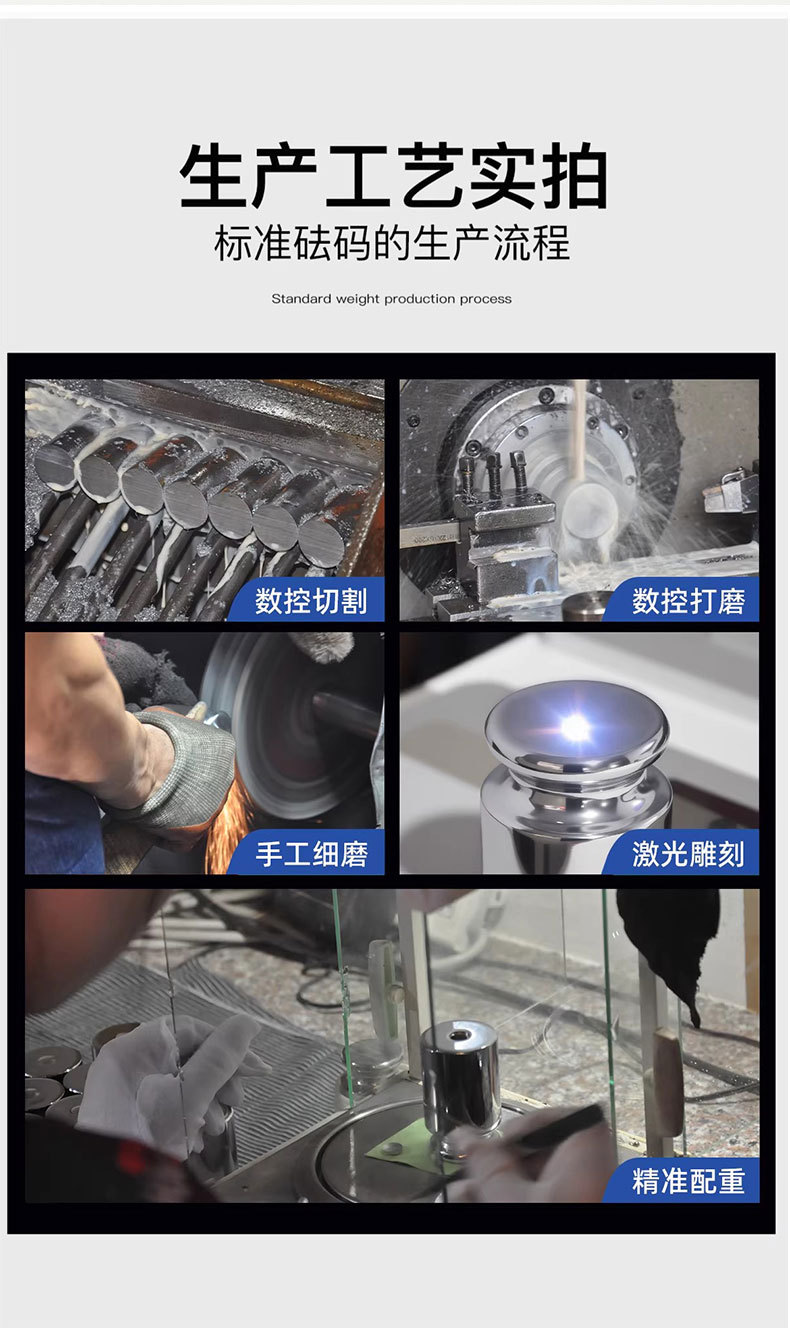 生产工艺实拍
标准砝码的生产流程

Standard weight production process

数控切割

数控打磨

手工细磨

激光雕刻

精准配重