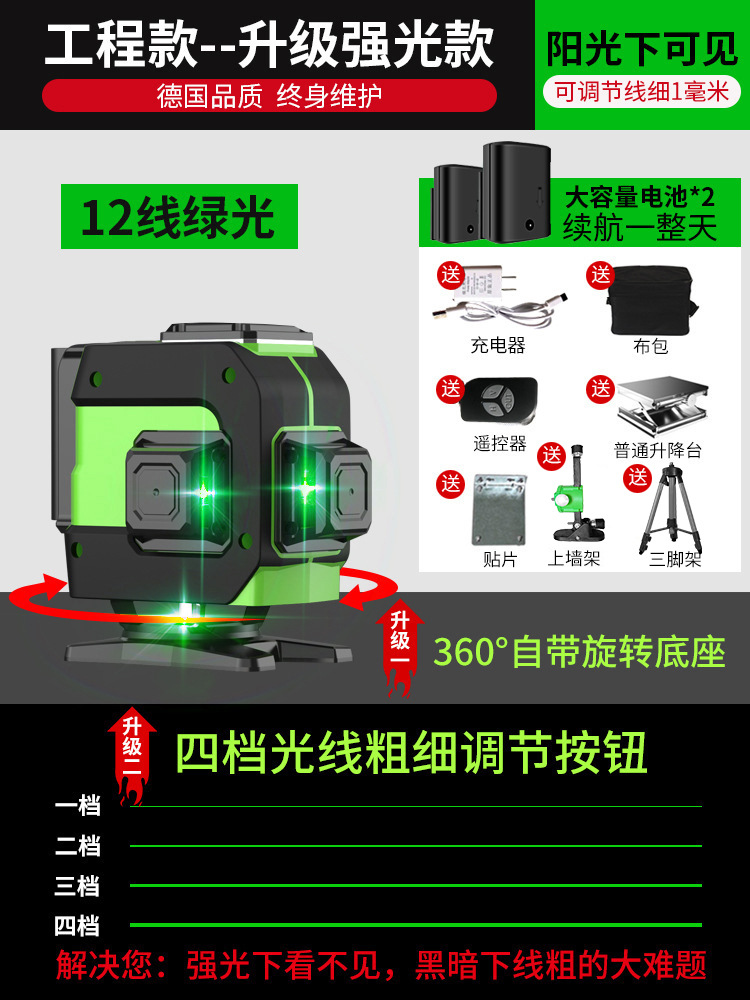 工程款--升级强光款

德国品质 终身维护

阳光下可见

可调节线细1毫米

12线绿光

大容量电池*2
续航一整天

送 充电器

送 布包

送 遥控器

送 普通升降台

送 贴片

送 上墙架

送 三脚架

升级一

360°自带旋转底座

升级二

四档光线粗细调节按钮

一档

二档

三档

四档

解决您：强光下看不见，黑暗下线粗的大难题