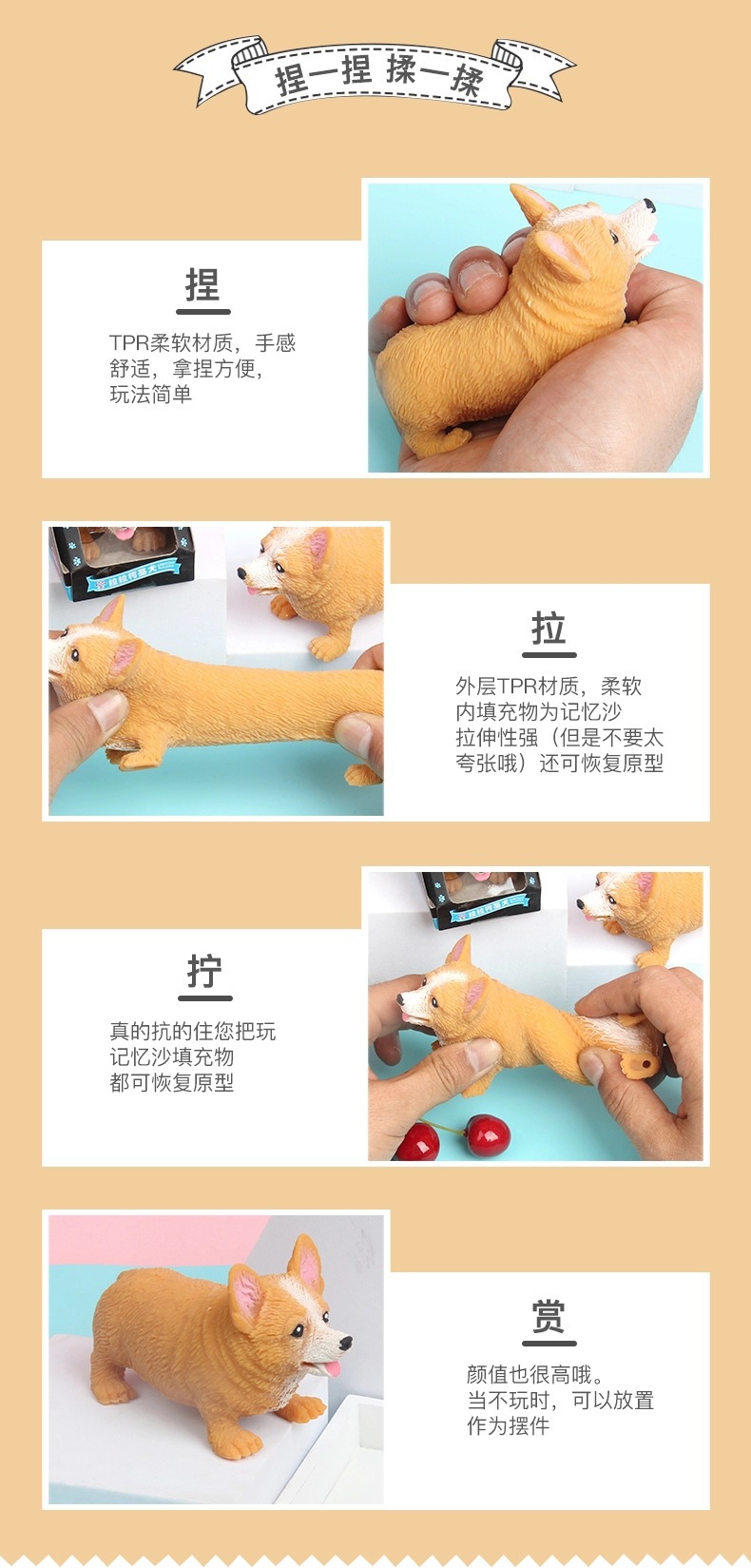 捏一捏 揉一揉

捏

TPR柔软材质，手感舒适，拿捏方便，玩法简单

拉

外层TPR材质，柔软内填充物为记忆沙拉伸性强（但是不要太夸张哦）还可恢复原型

拧

真的抗的住您把玩记忆沙填充物都可恢复原型

赏

颜值也很高哦。当不玩时，可以放置作为摆件