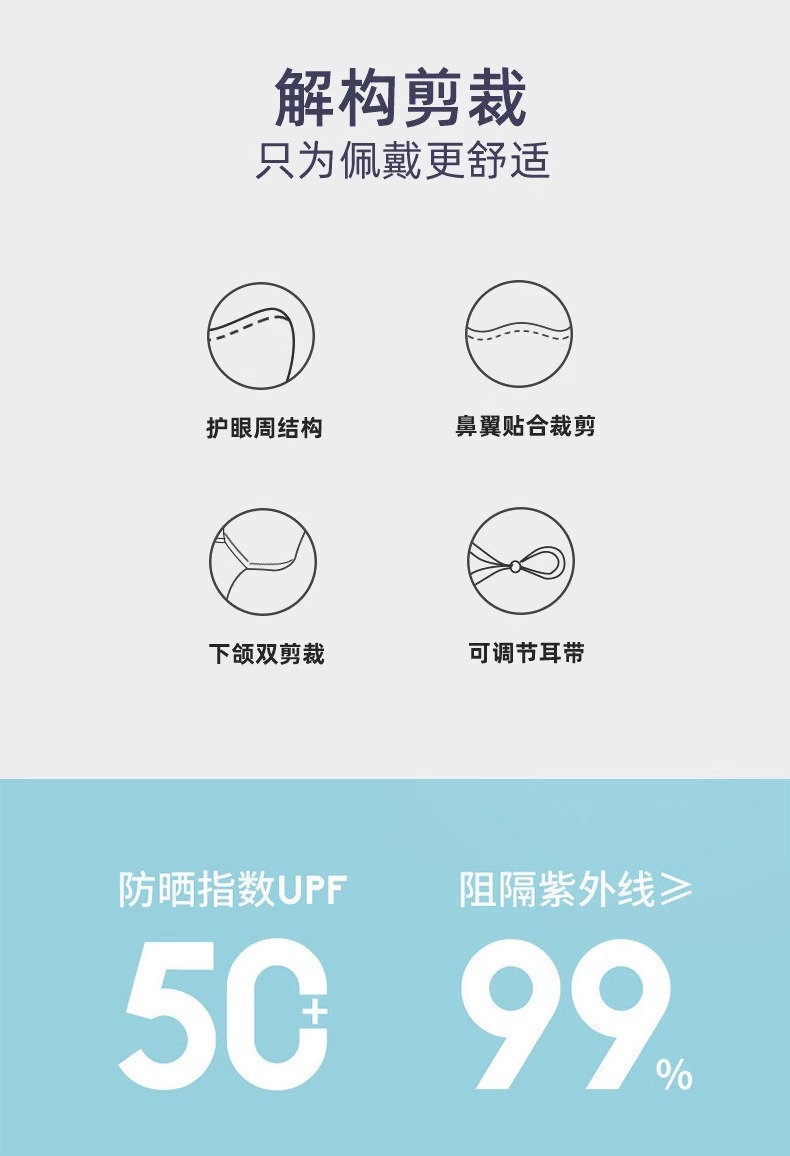 解构剪裁
只为佩戴更舒适

护眼周结构

鼻翼贴合裁剪

下颌双剪裁

可调节耳带

防晒指数UPF
50+

阻隔紫外线≥
99%