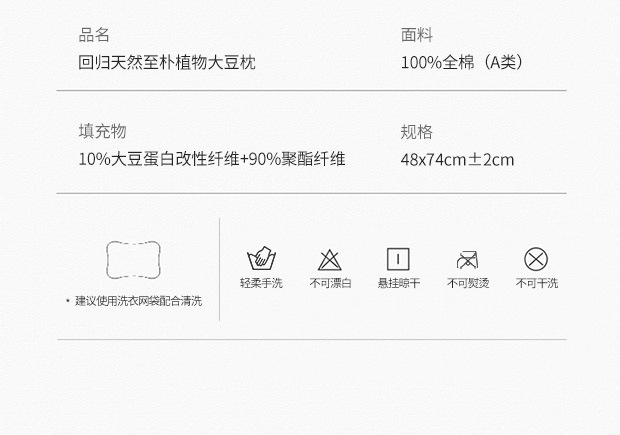 品名
回归天然至朴植物大豆枕

面料
100%全棉（A类）

填充物
10%大豆蛋白改性纤维+90%聚酯纤维

规格
48x74cm±2cm

• 建议使用洗衣网袋配合清洗

轻柔手洗

不可漂白

悬挂晾干

不可熨烫

不可干洗