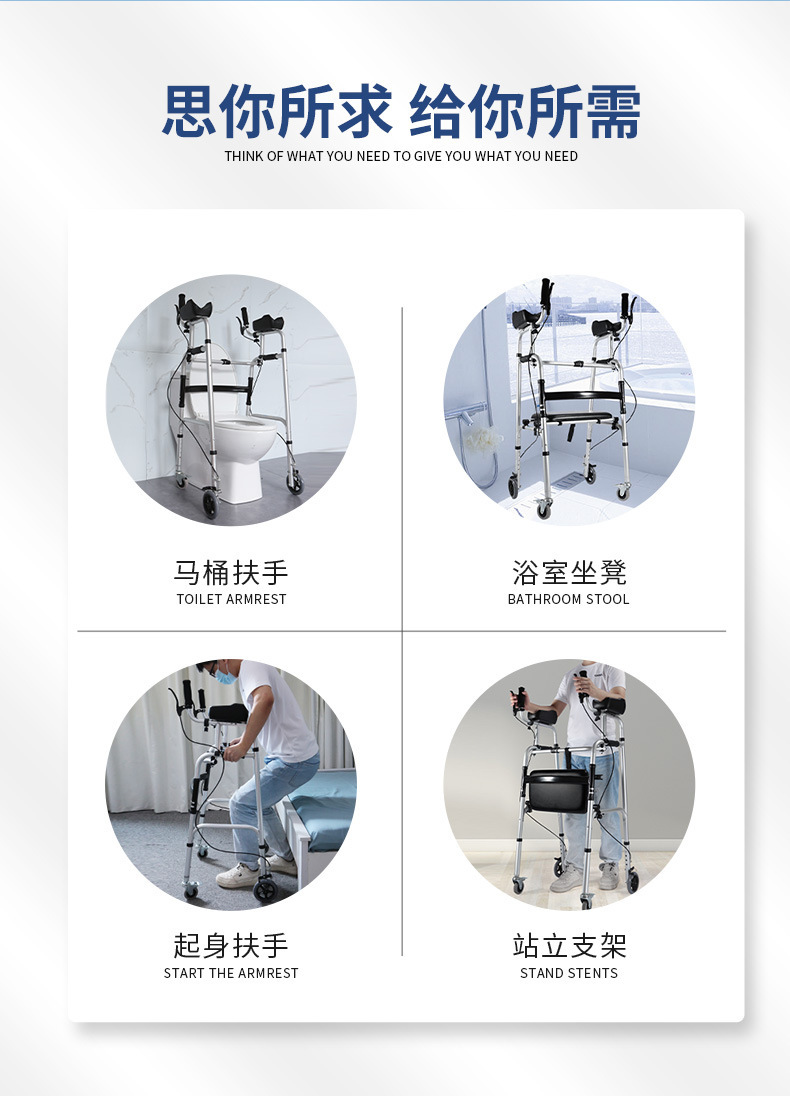 思你所求 给你所需
THINK OF WHAT YOU NEED TO GIVE YOU WHAT YOU NEED

马桶扶手
TOILET ARMREST

浴室坐凳
BATHROOM STOOL

起身扶手
START THE ARMREST

站立支架
STAND STENTS